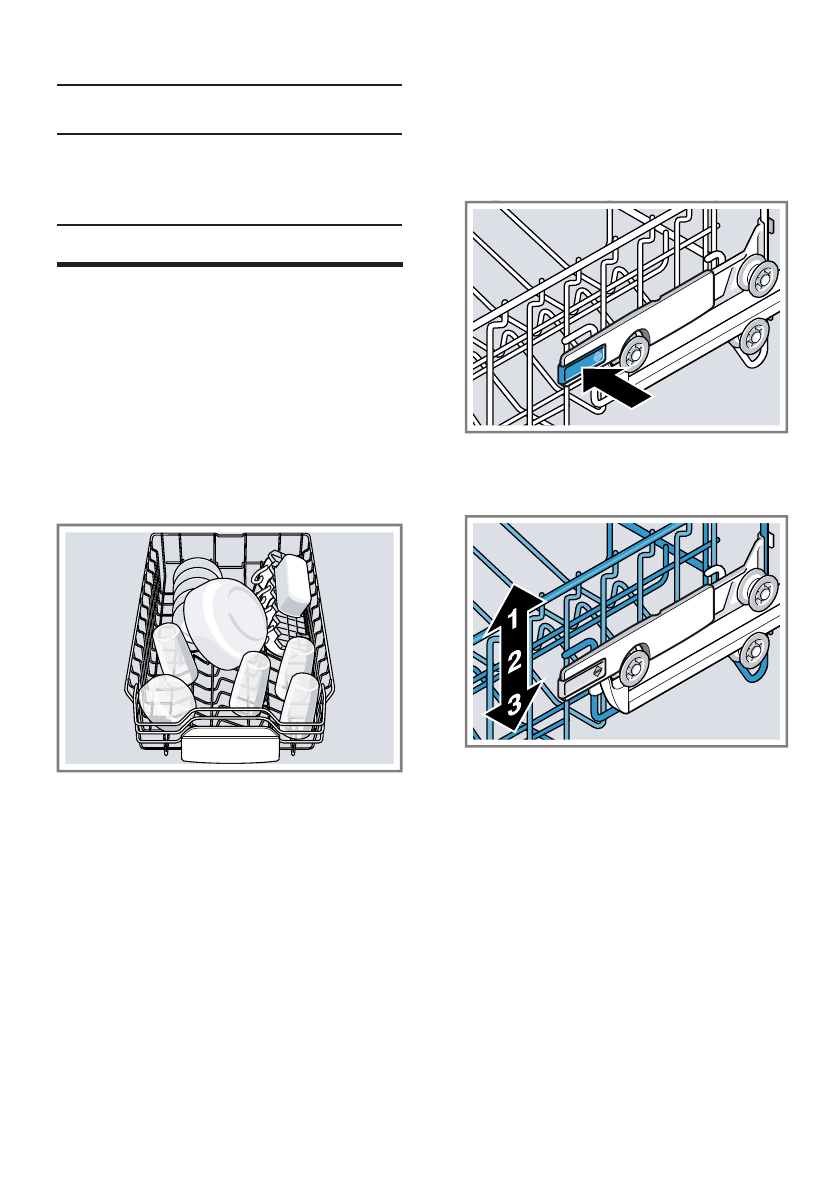 1
2
3