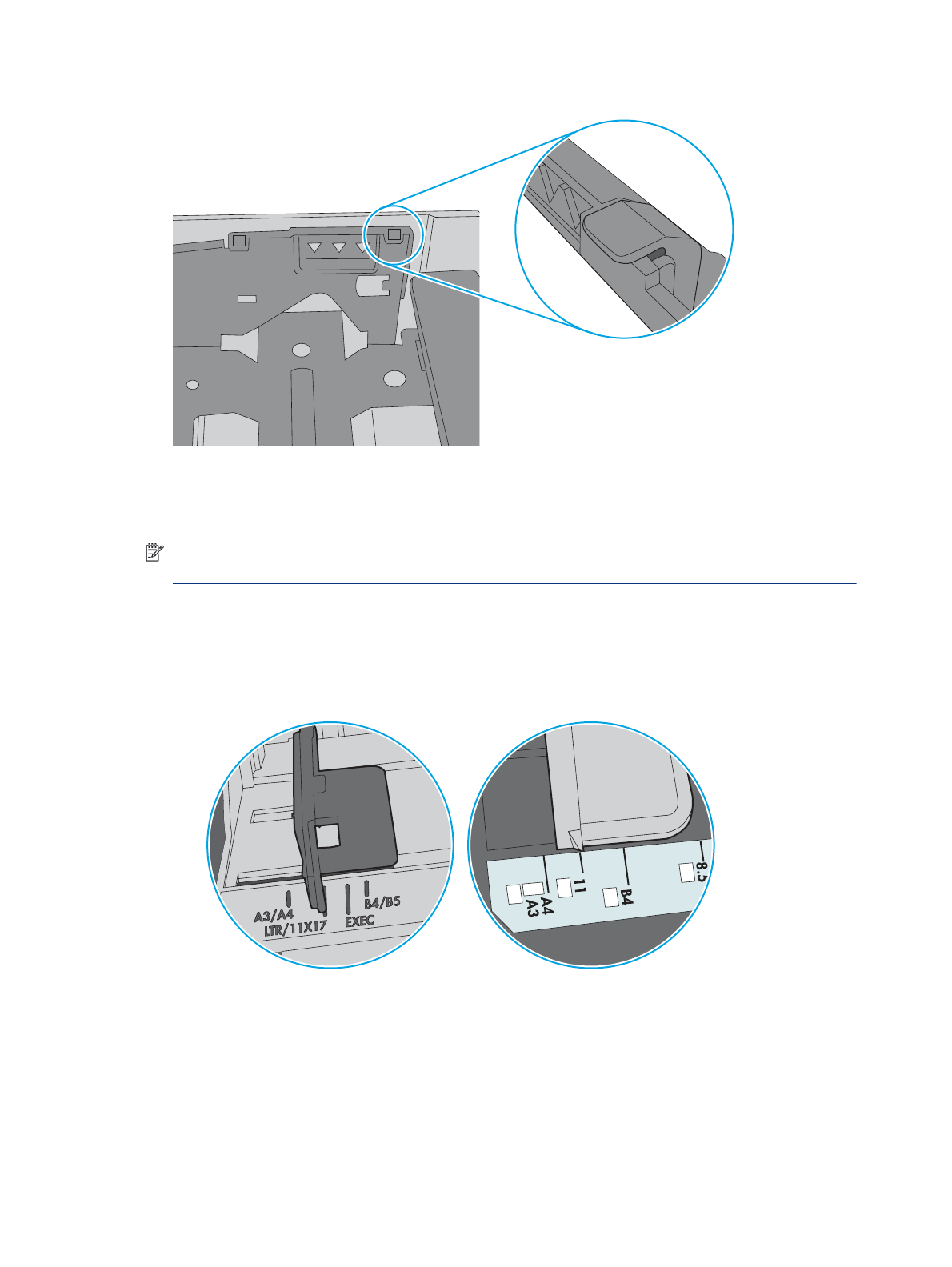 A3/A4
LTR/11X17
EXEC
B4/B5

A4
A3
11
B4
8.5