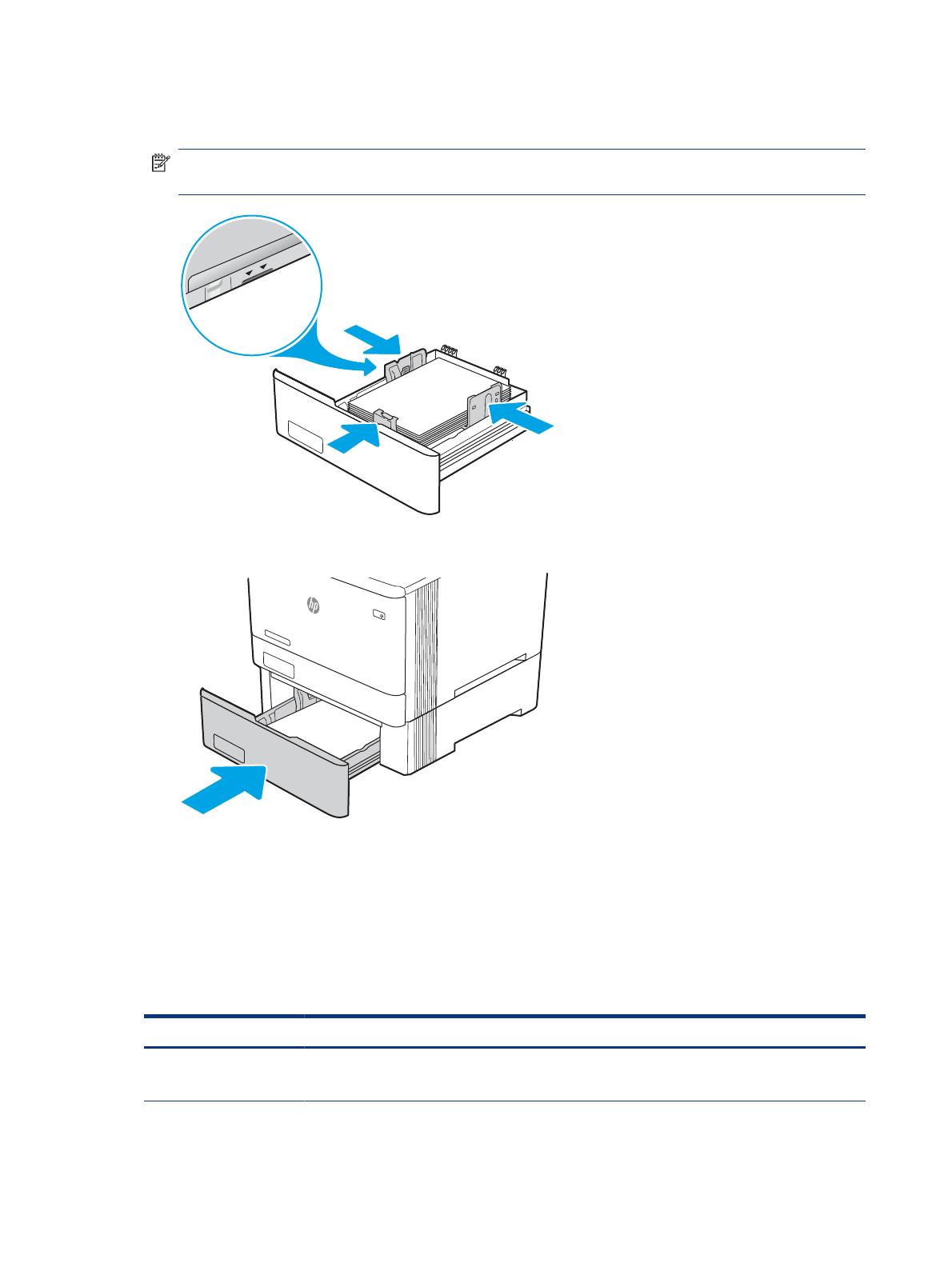 hp