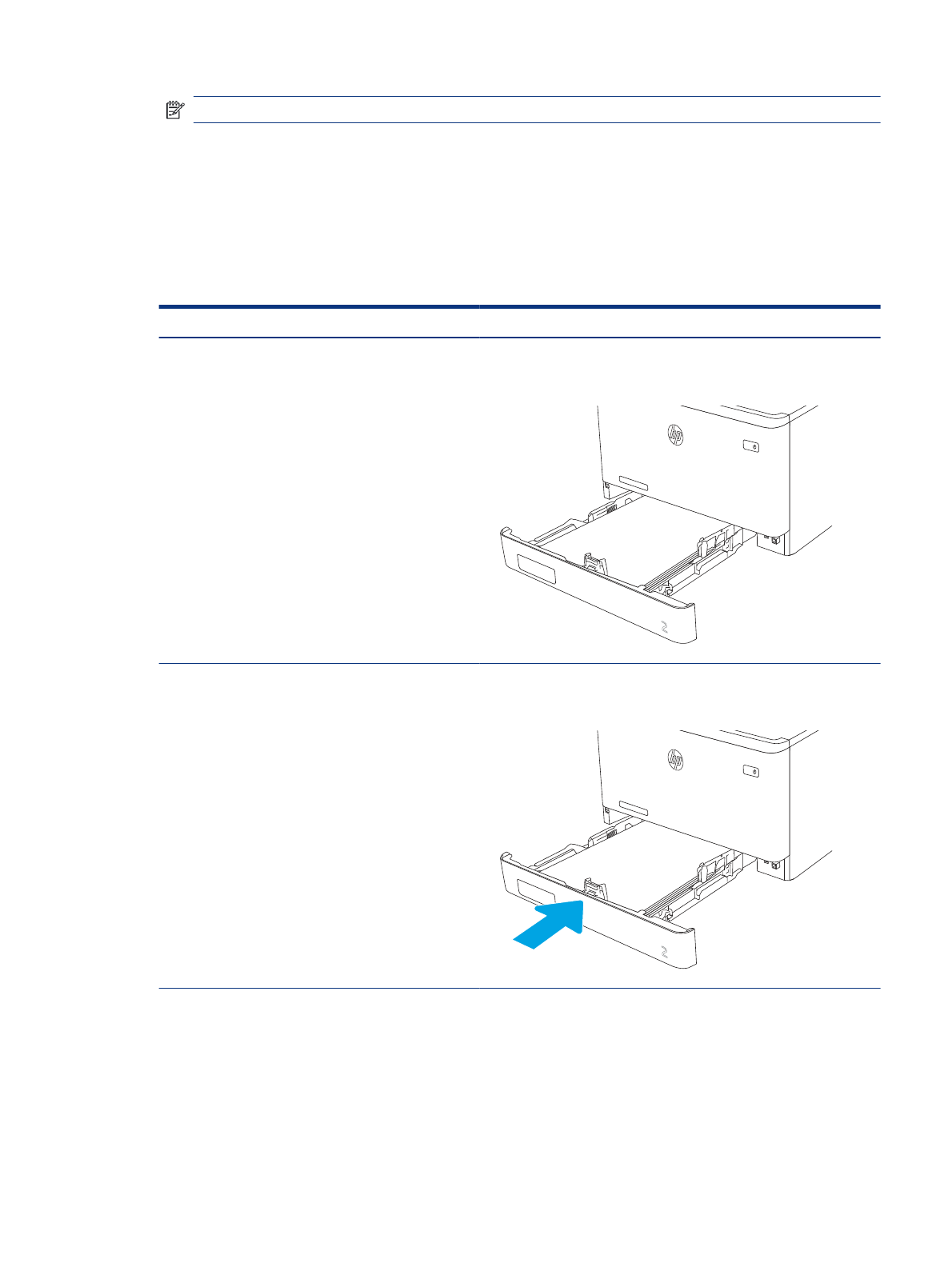 2

2