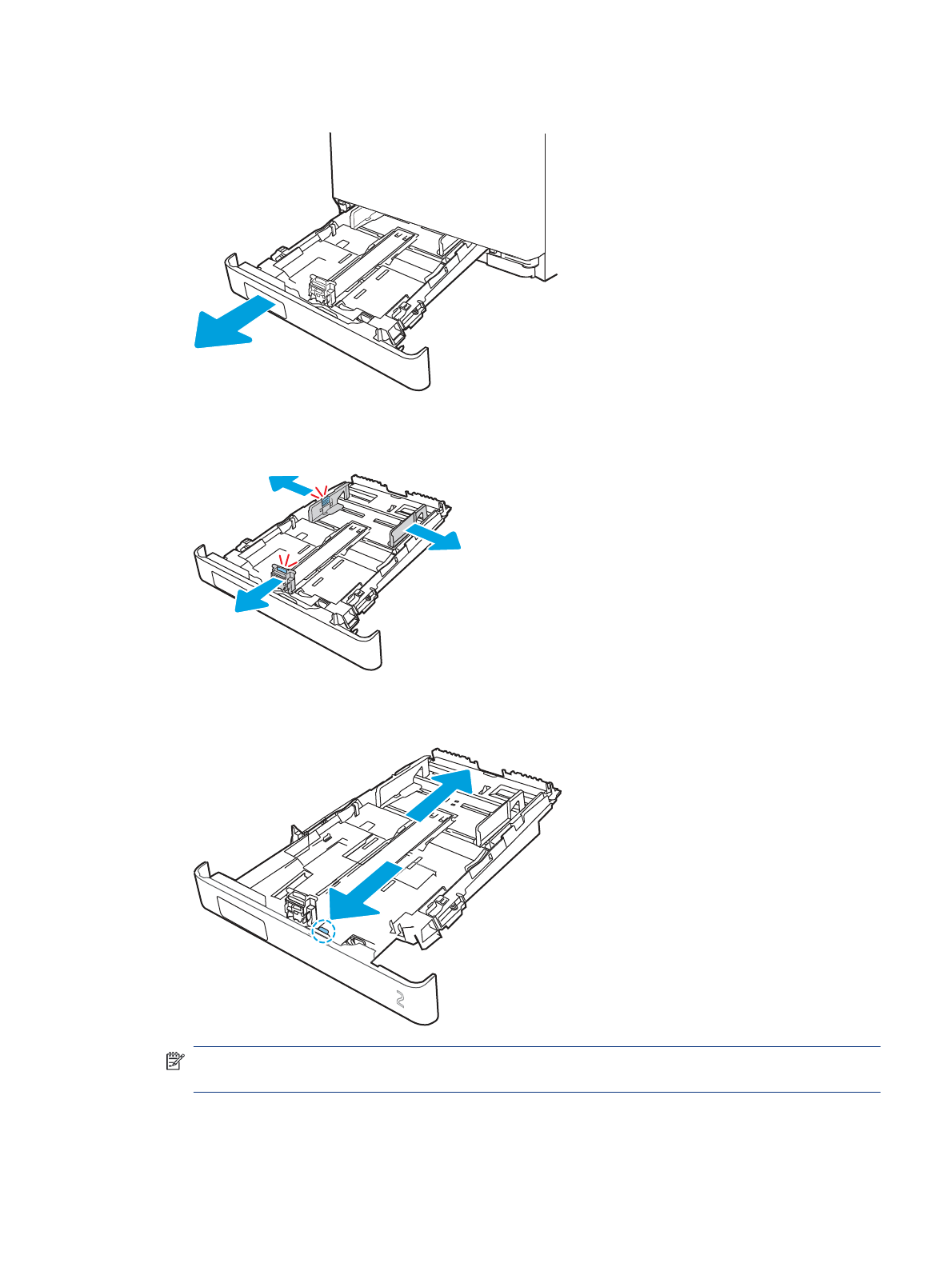 2