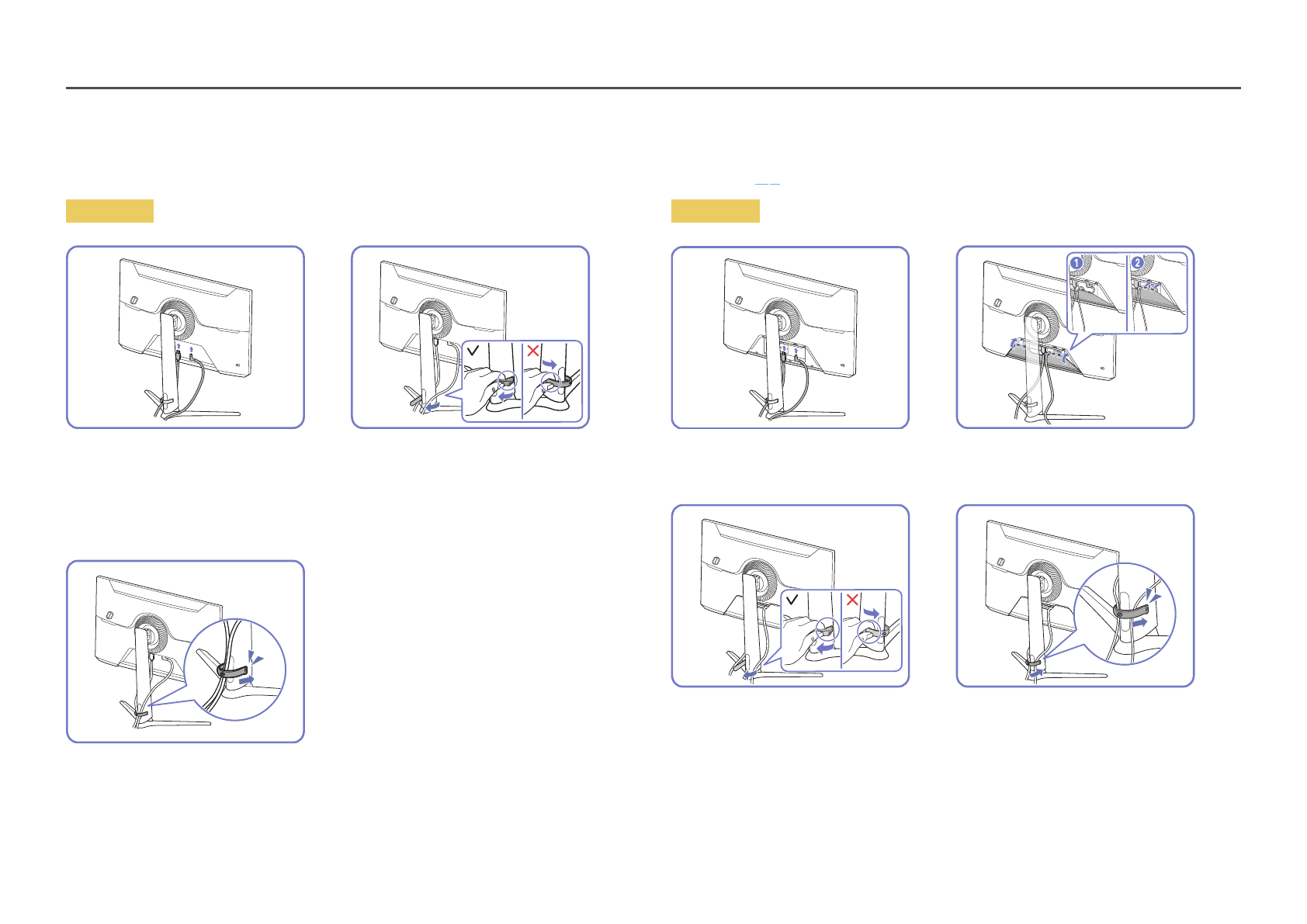 1

2