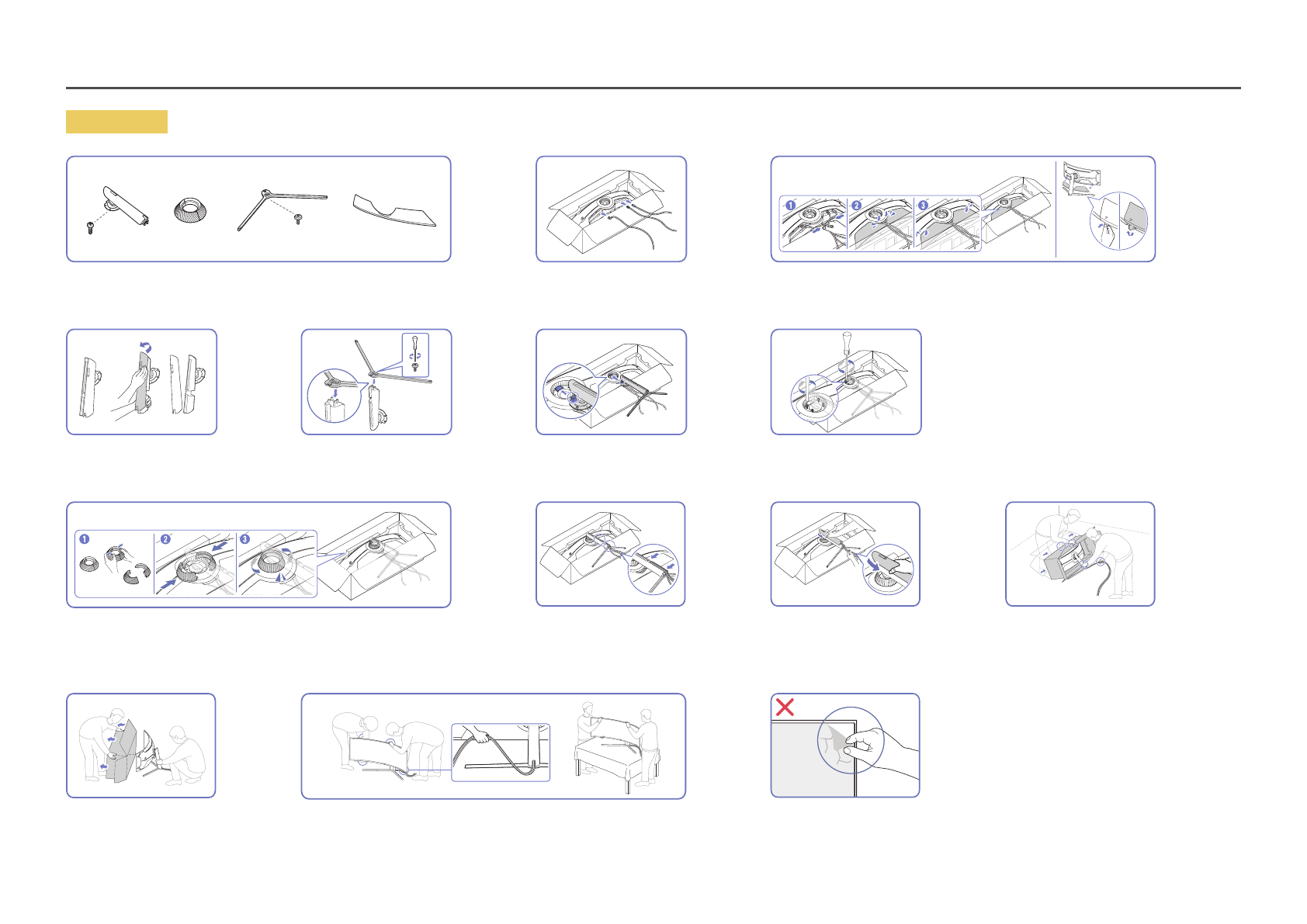 1

2

3

1

2

3