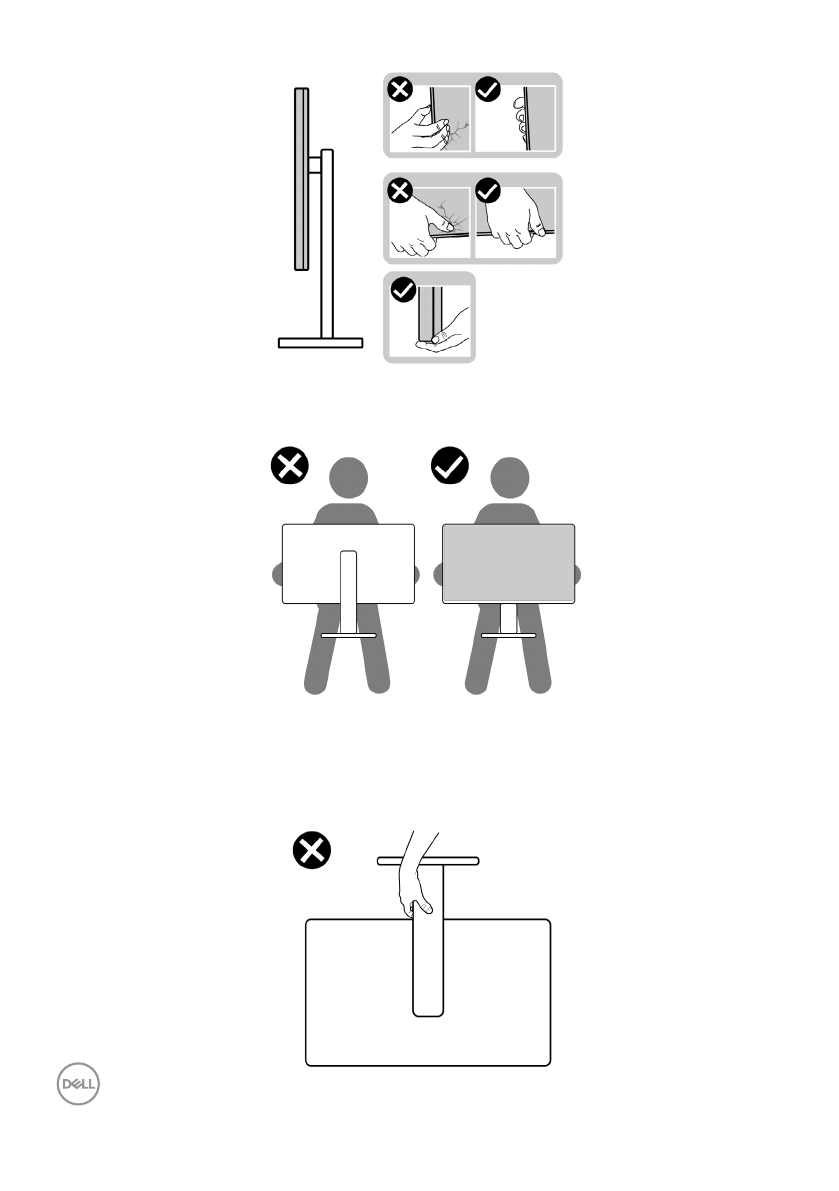 DELL