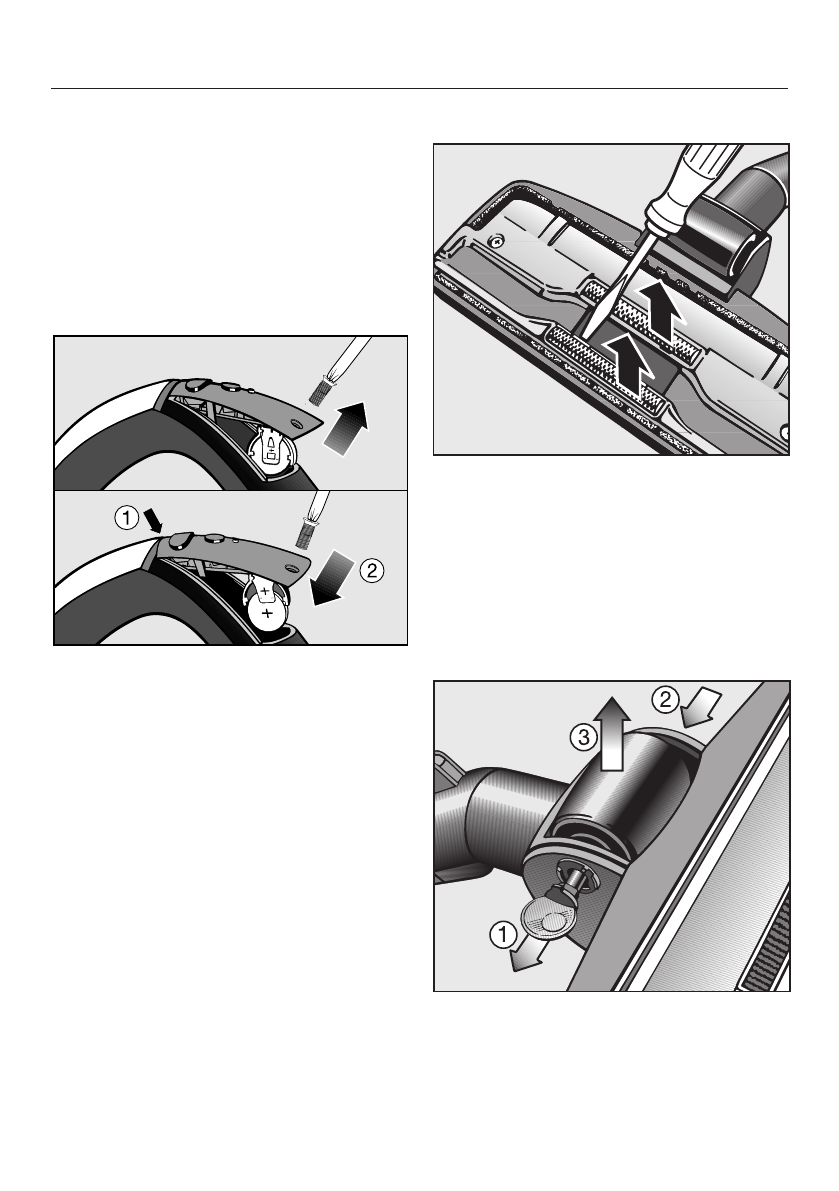 1
2
+
+
3
2
1