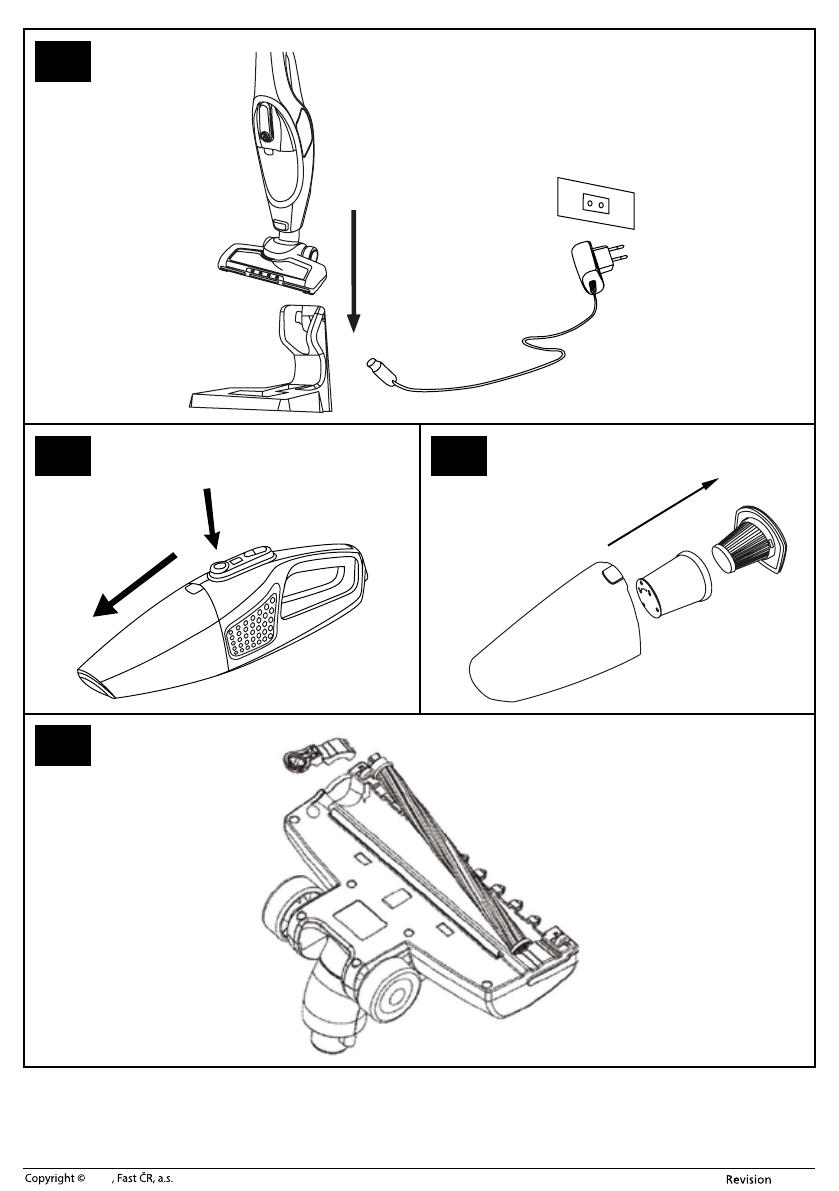 Copyright © , Fast ČR, a.s.

Revision