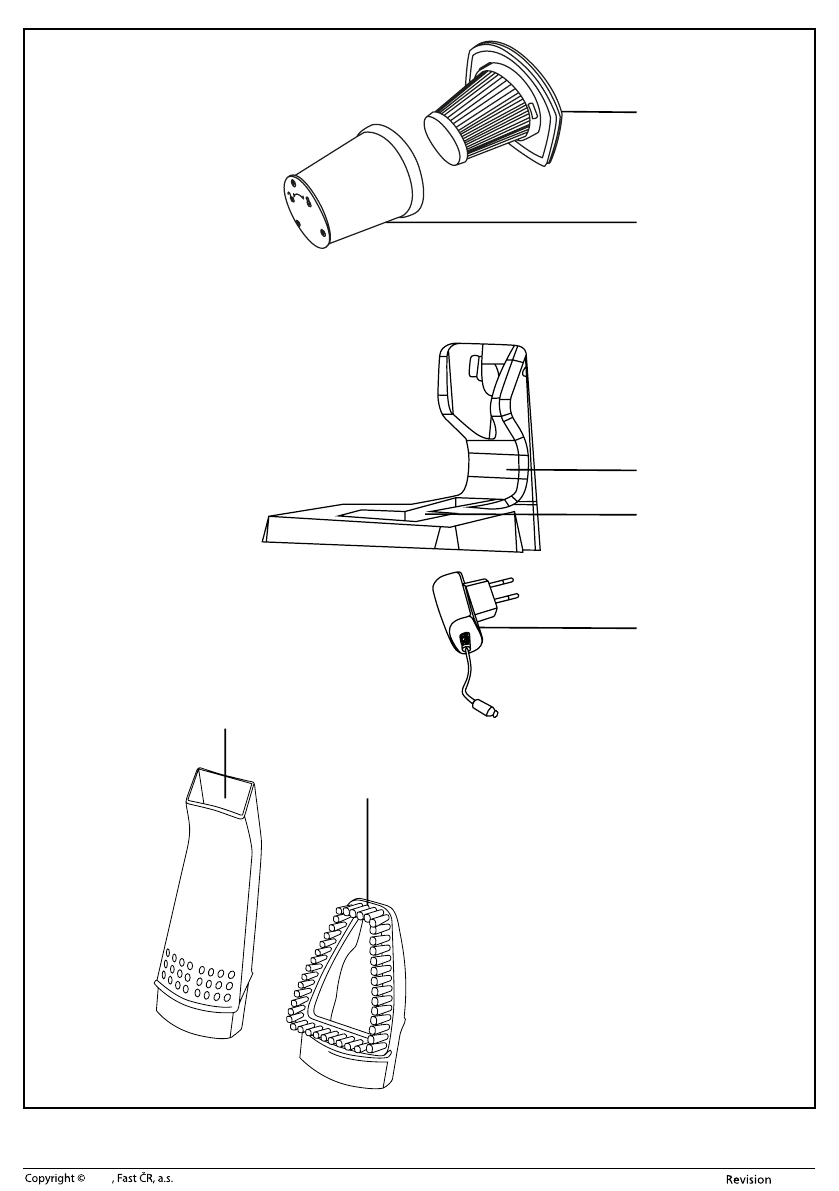 Copyright ©      , Fast ČR, a.s.

Revision