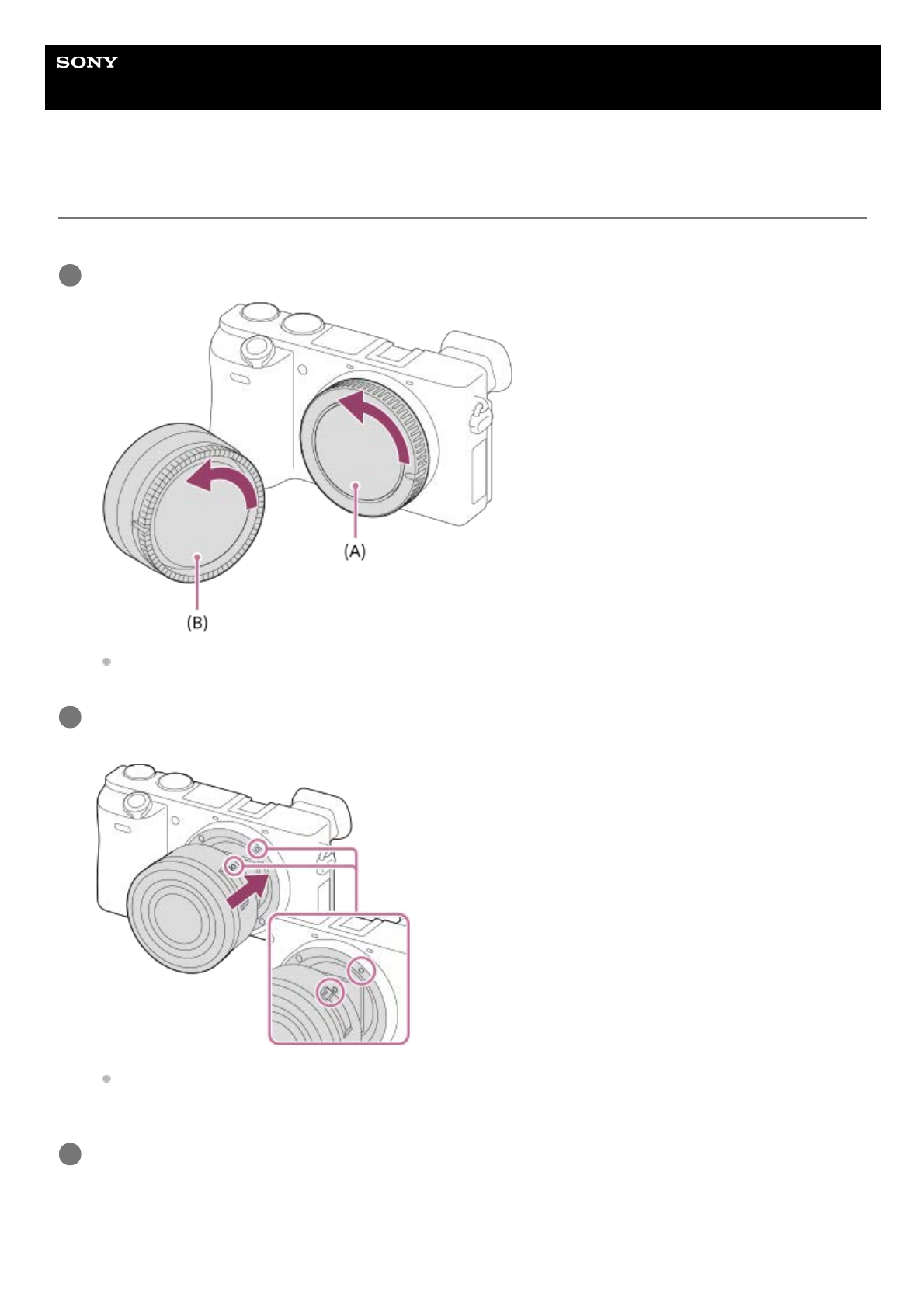 SONY

(A)

(B)