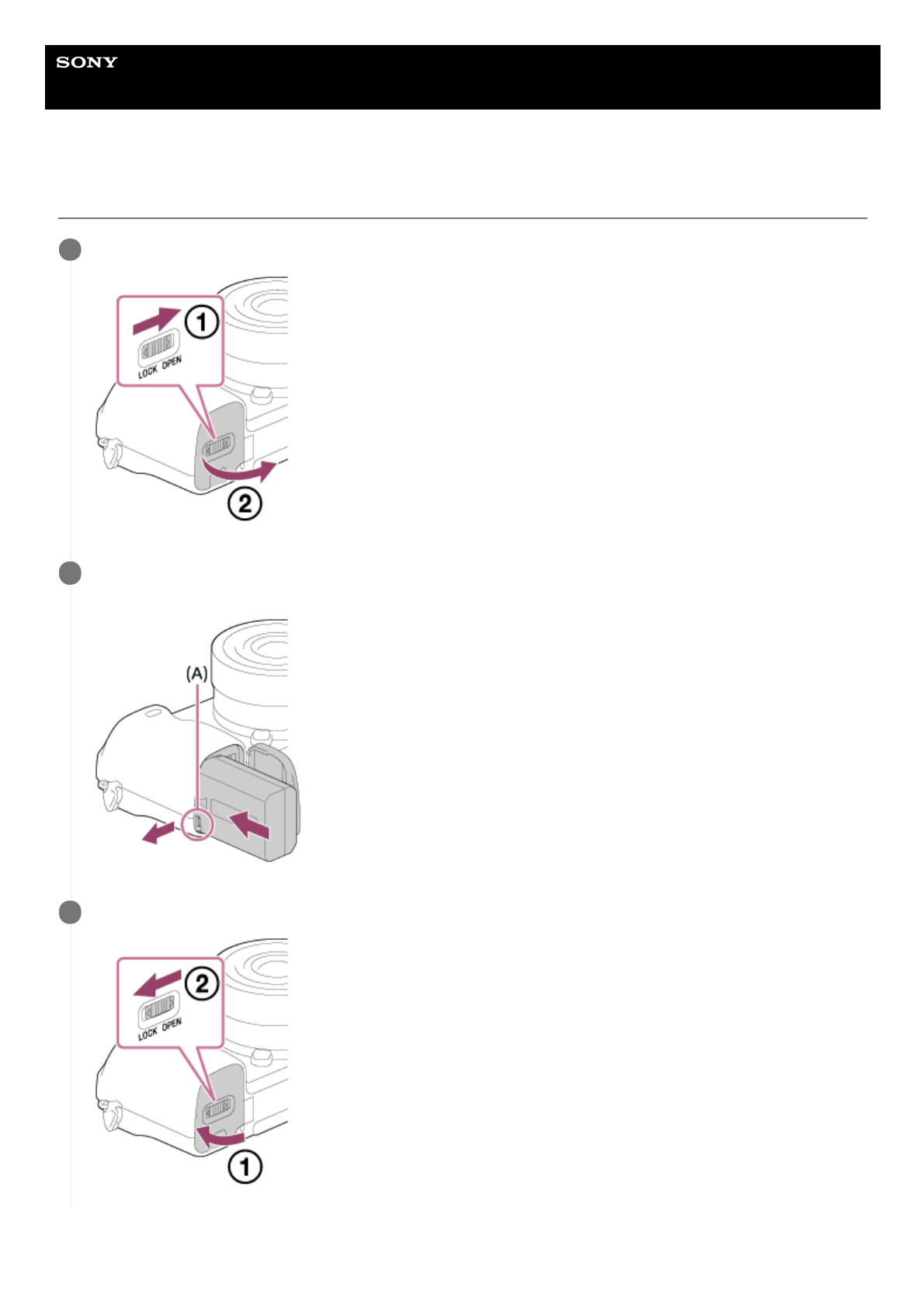 SONY

①
LOCK OPEN
②

(A)

②
LOCK OPEN
①