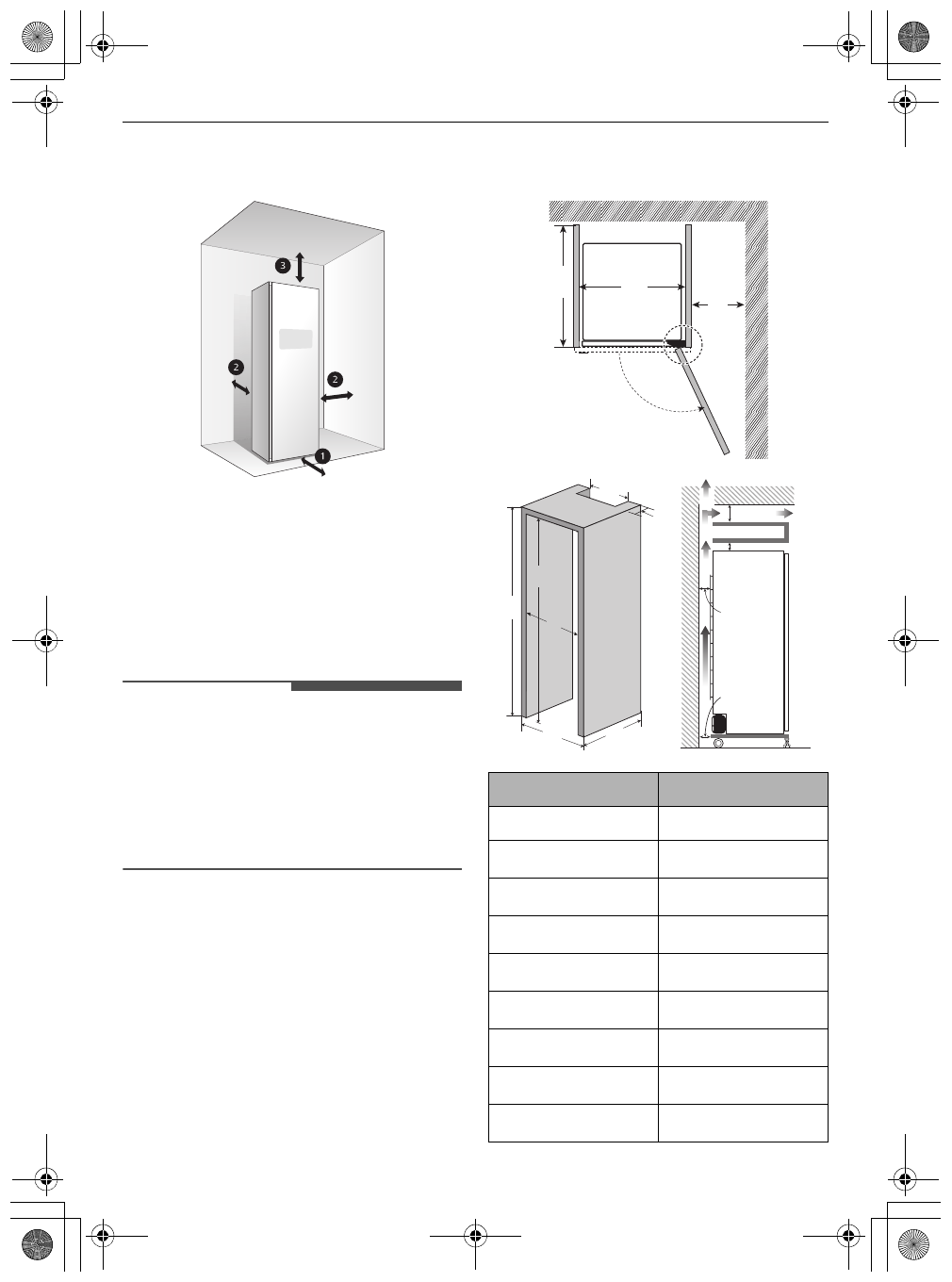 3

2

2

1