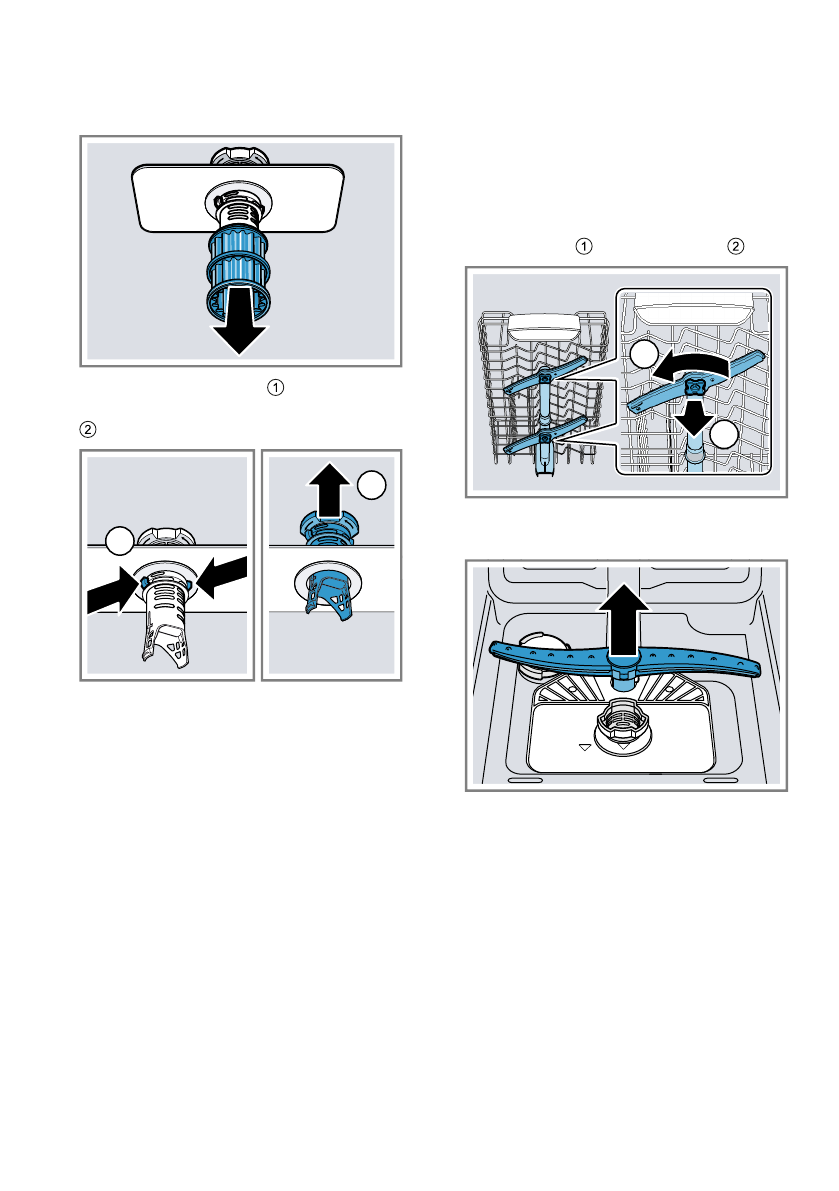 ①

②

①

②