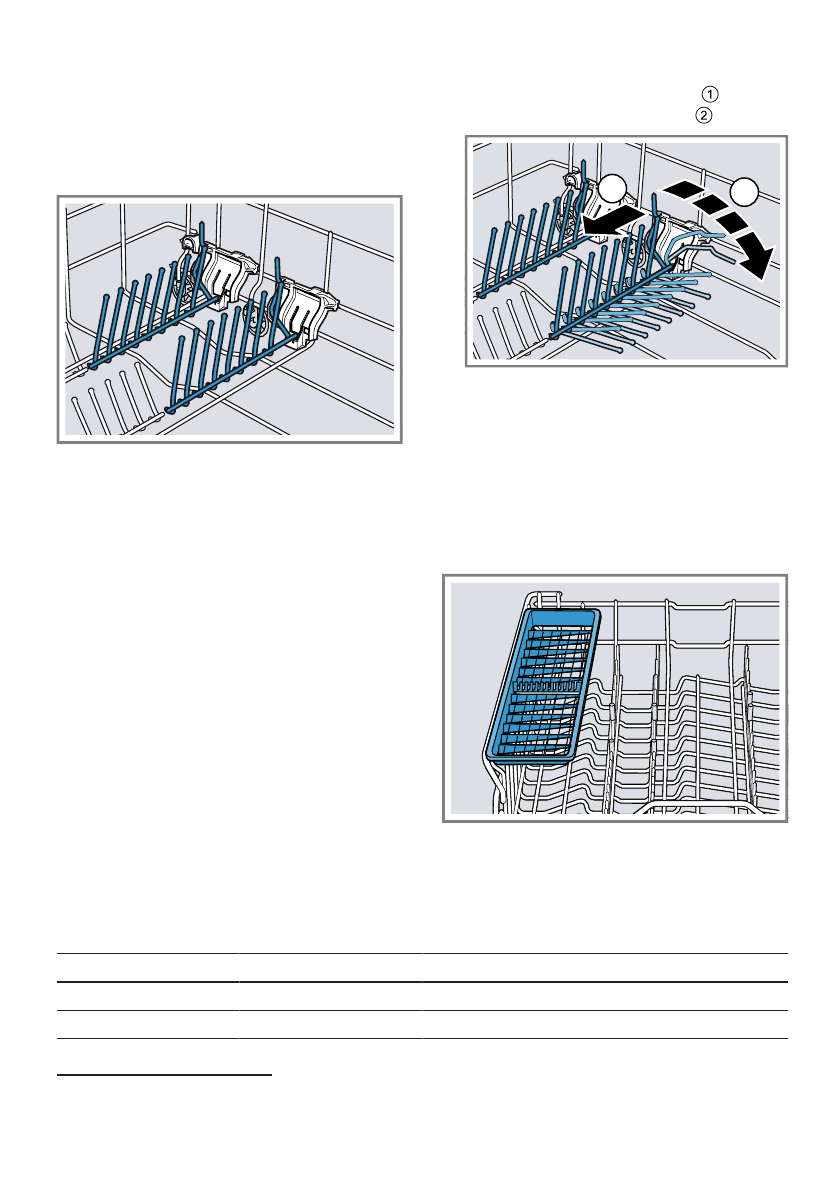 ① 
②