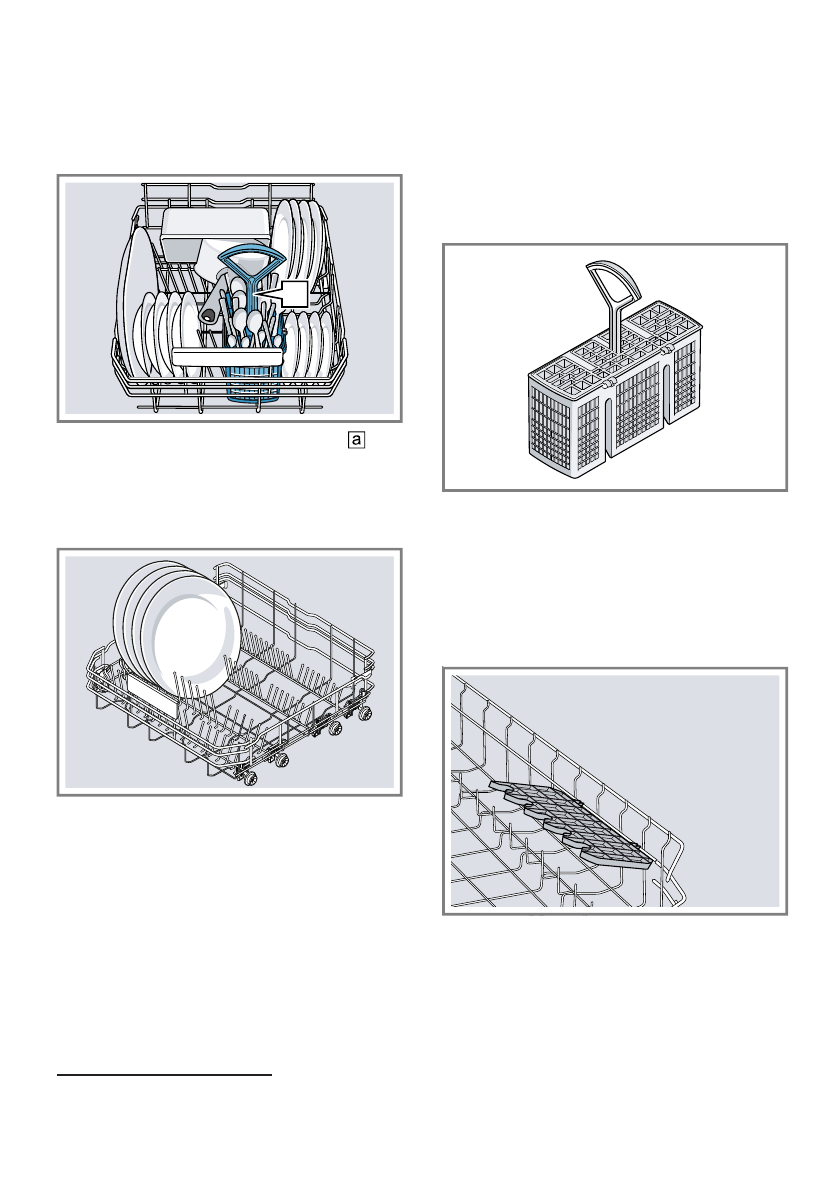 a