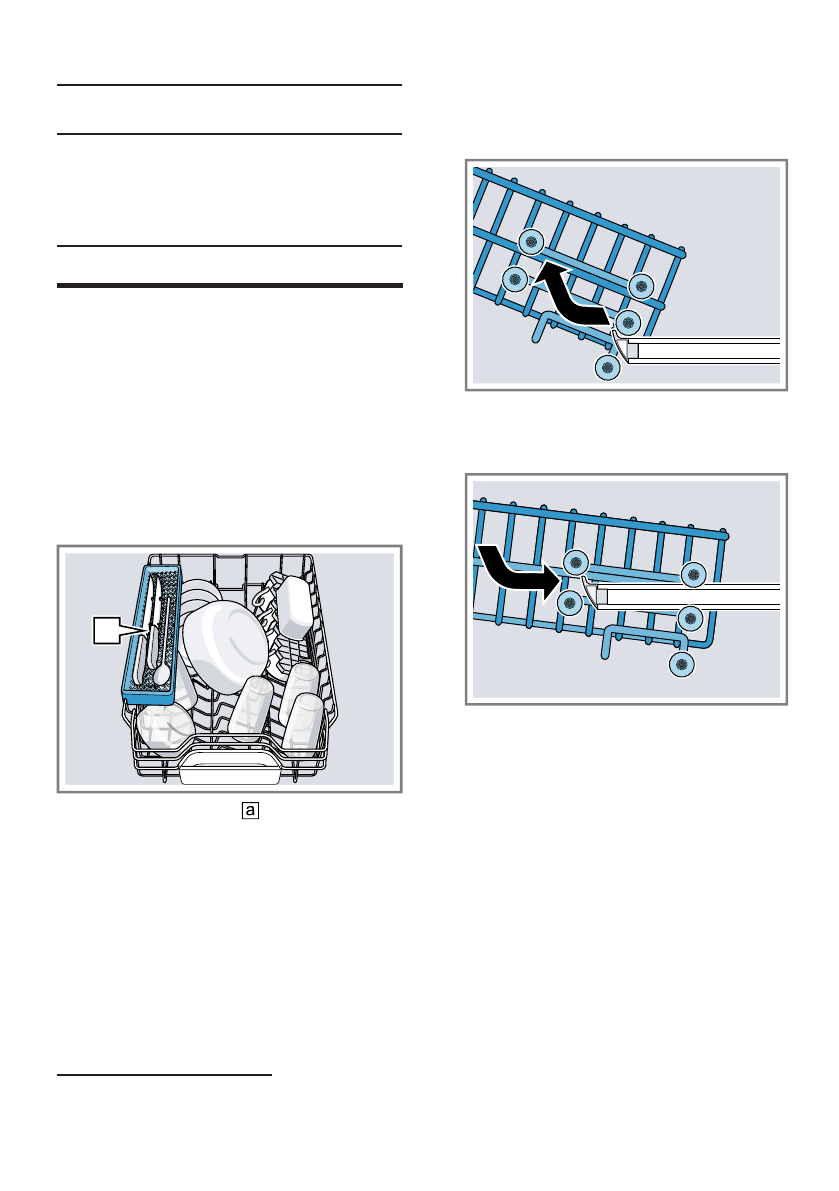 a