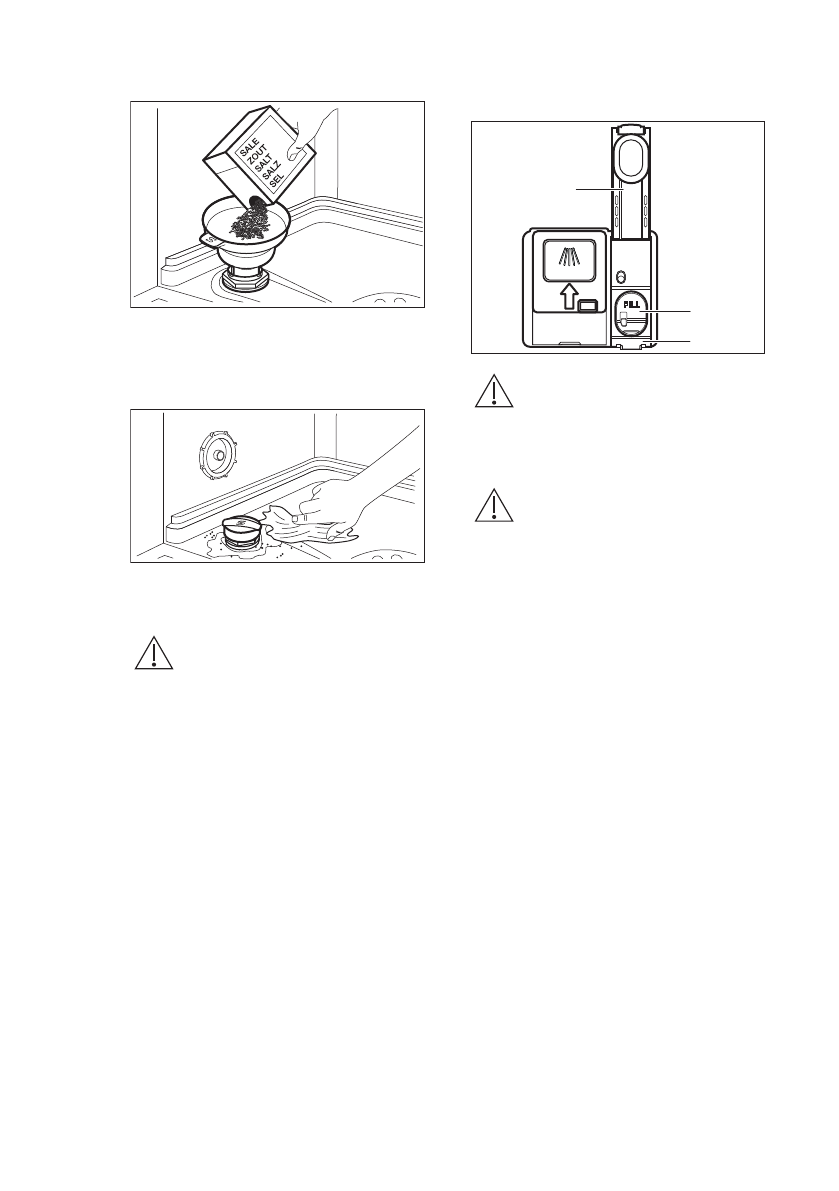 SALE
ZOUT
SALT
SALZ
SEL

FILL