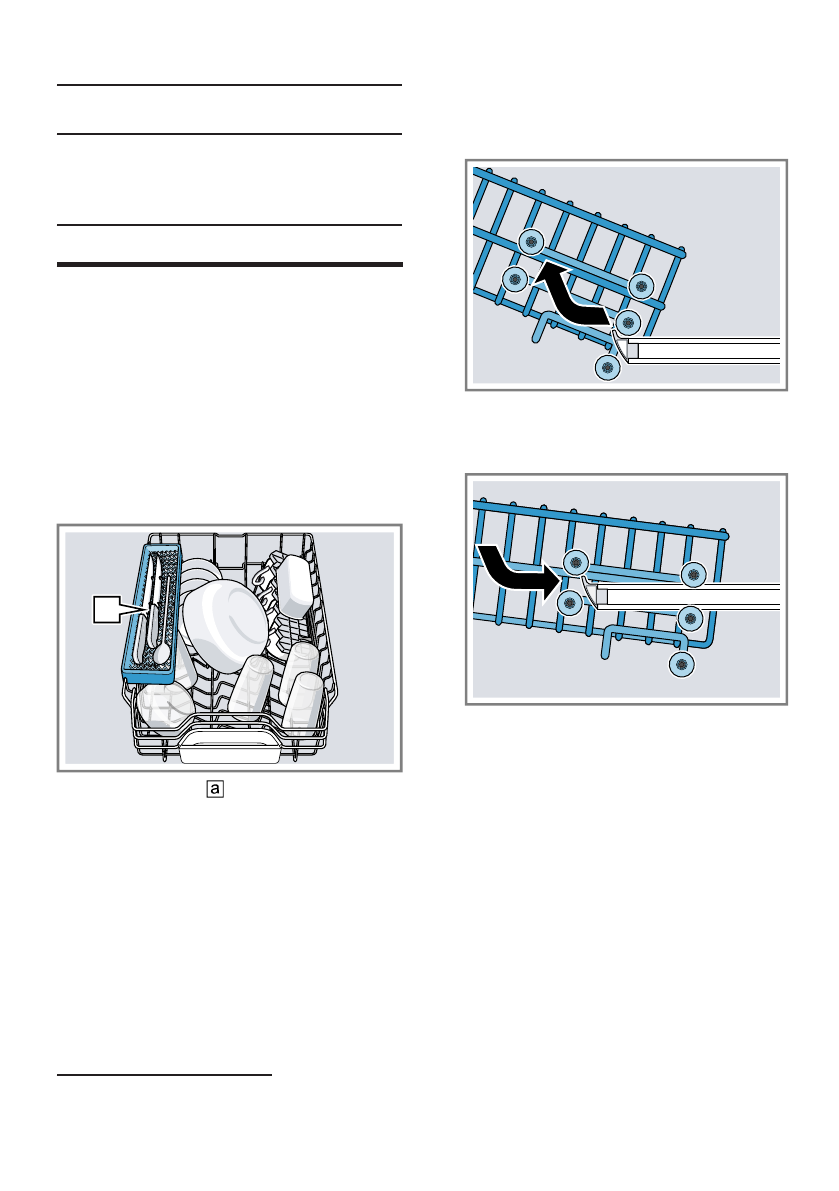 a