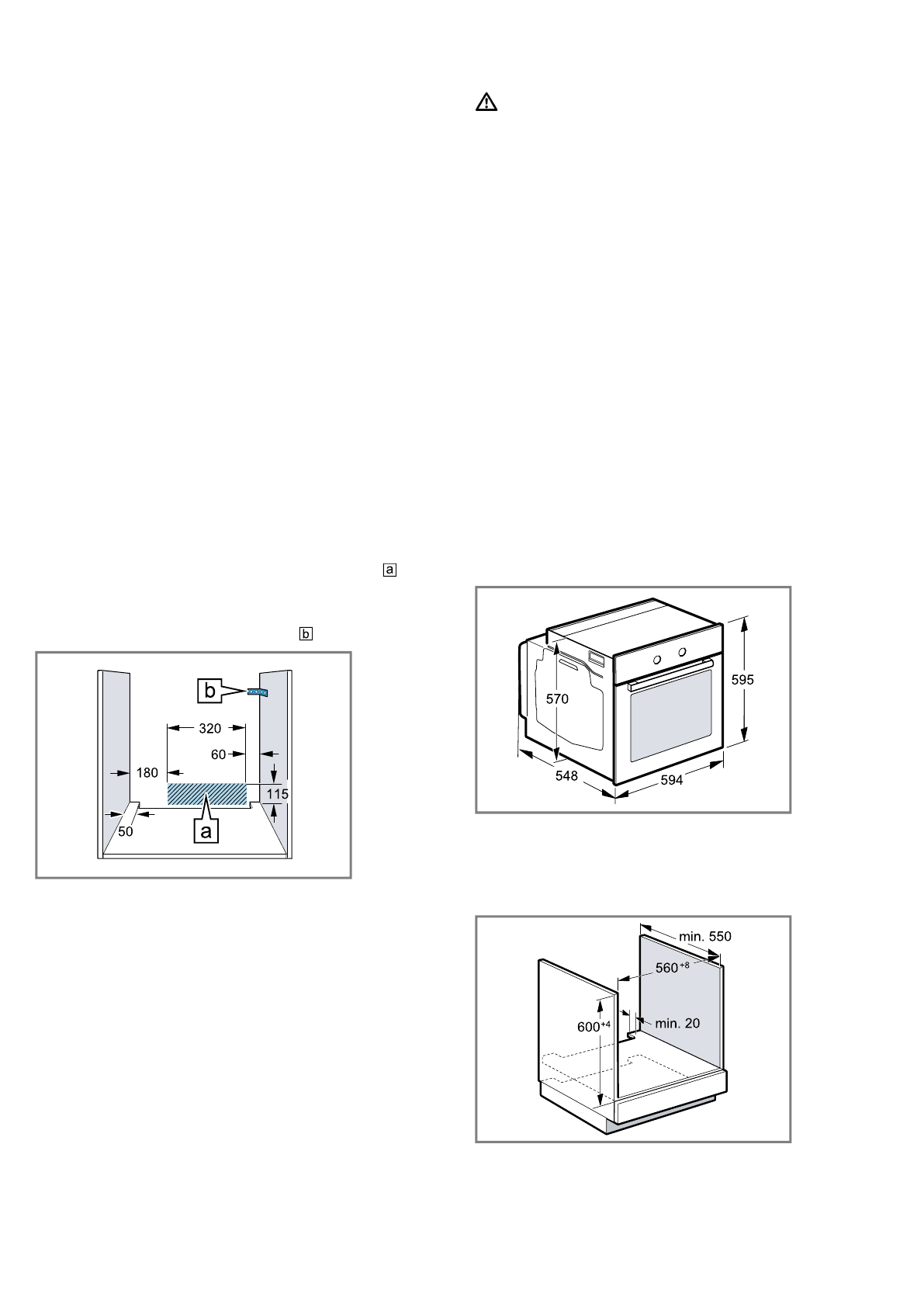 a

b

b

320

60

180

115

50

a

570

595

548

594

min. 550

$560^{+8}$

$600^{+4}$

min. 20