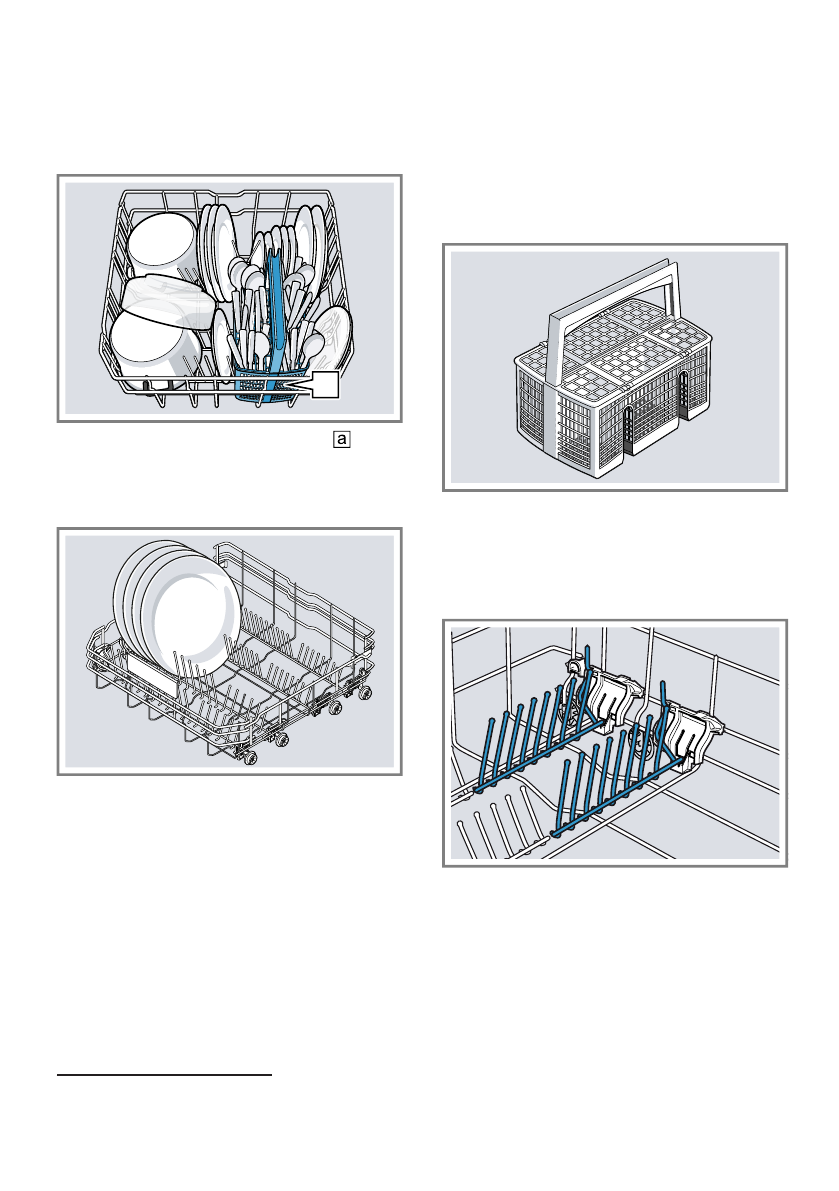 a