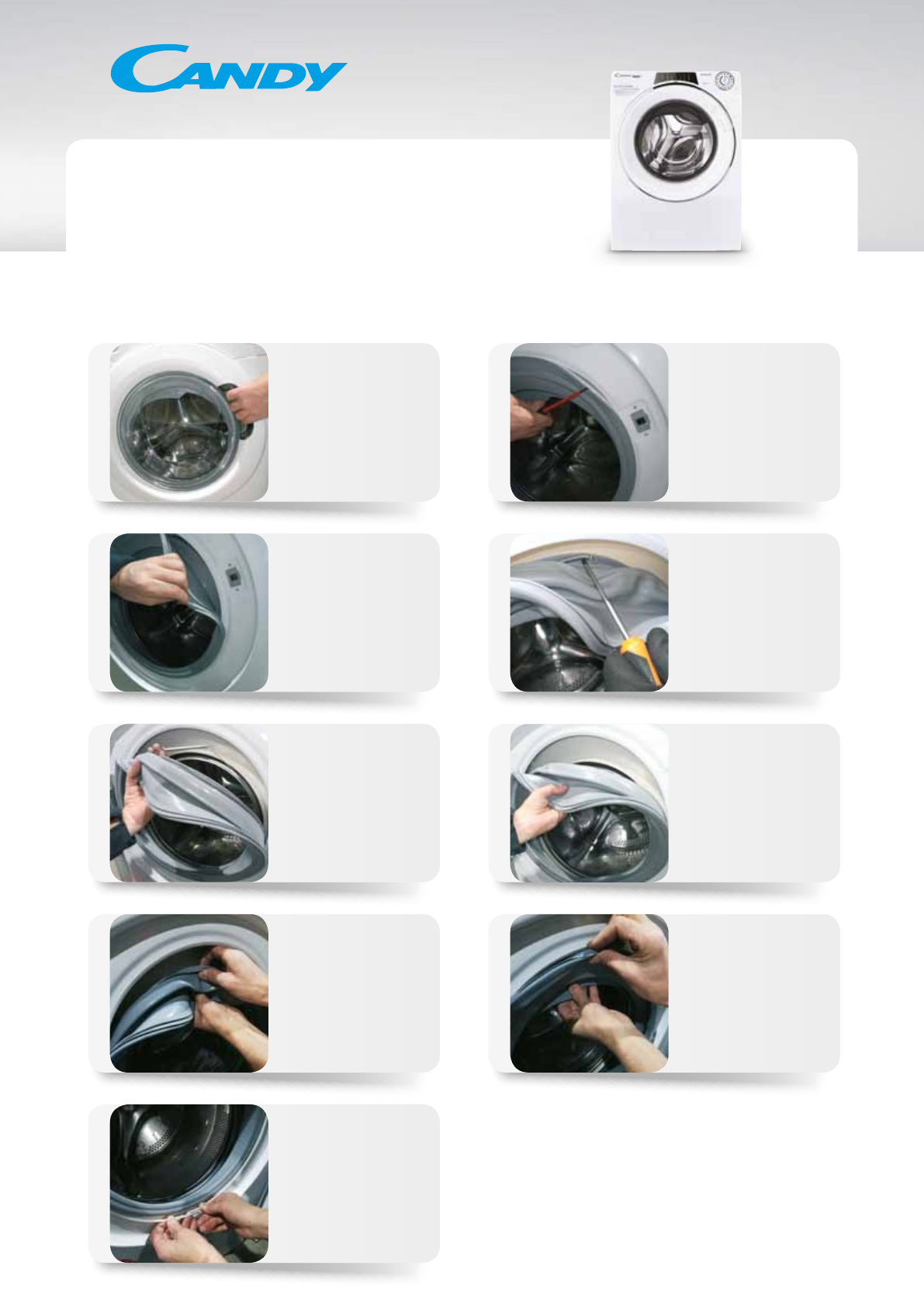 CANDY