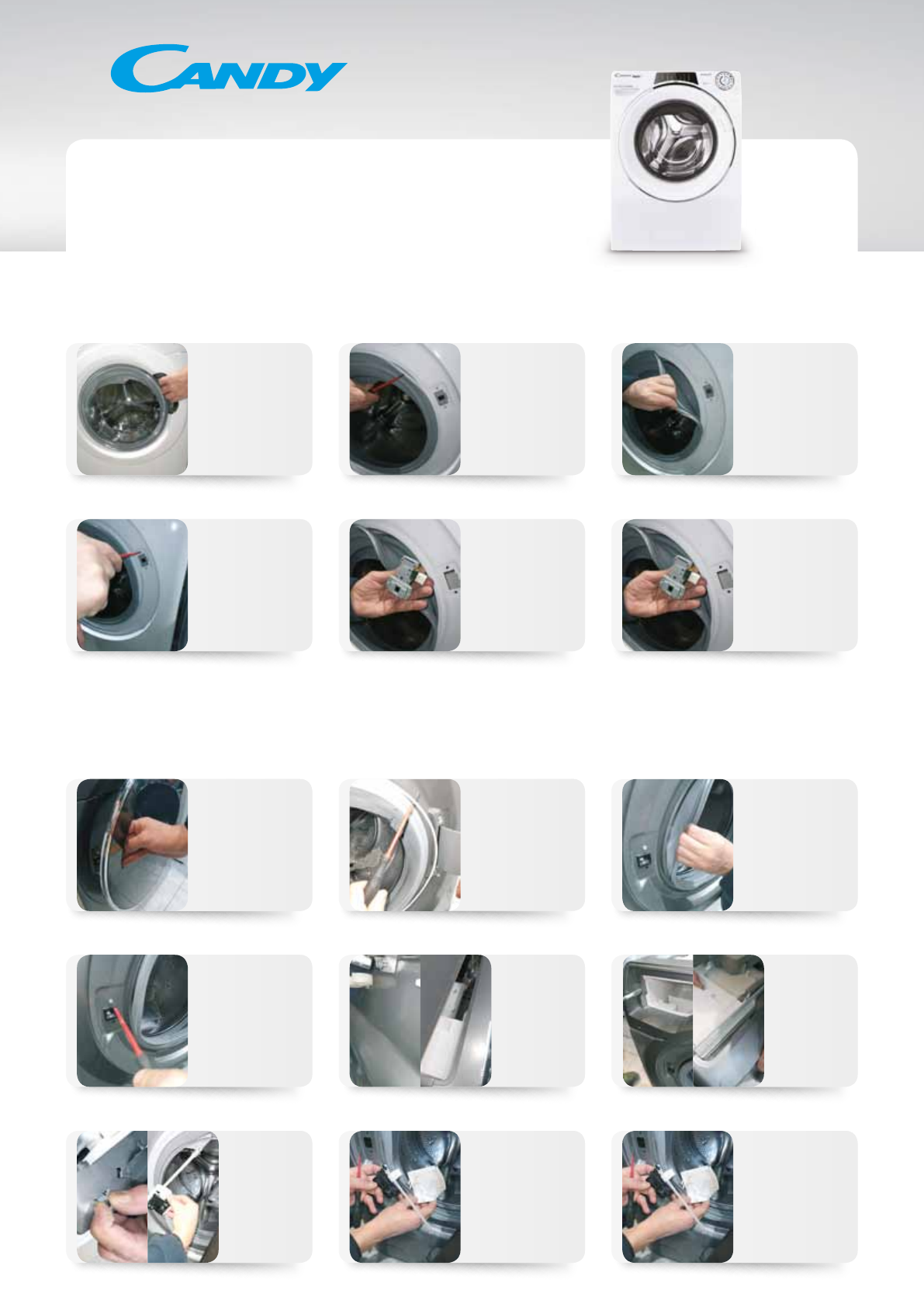 CANDY