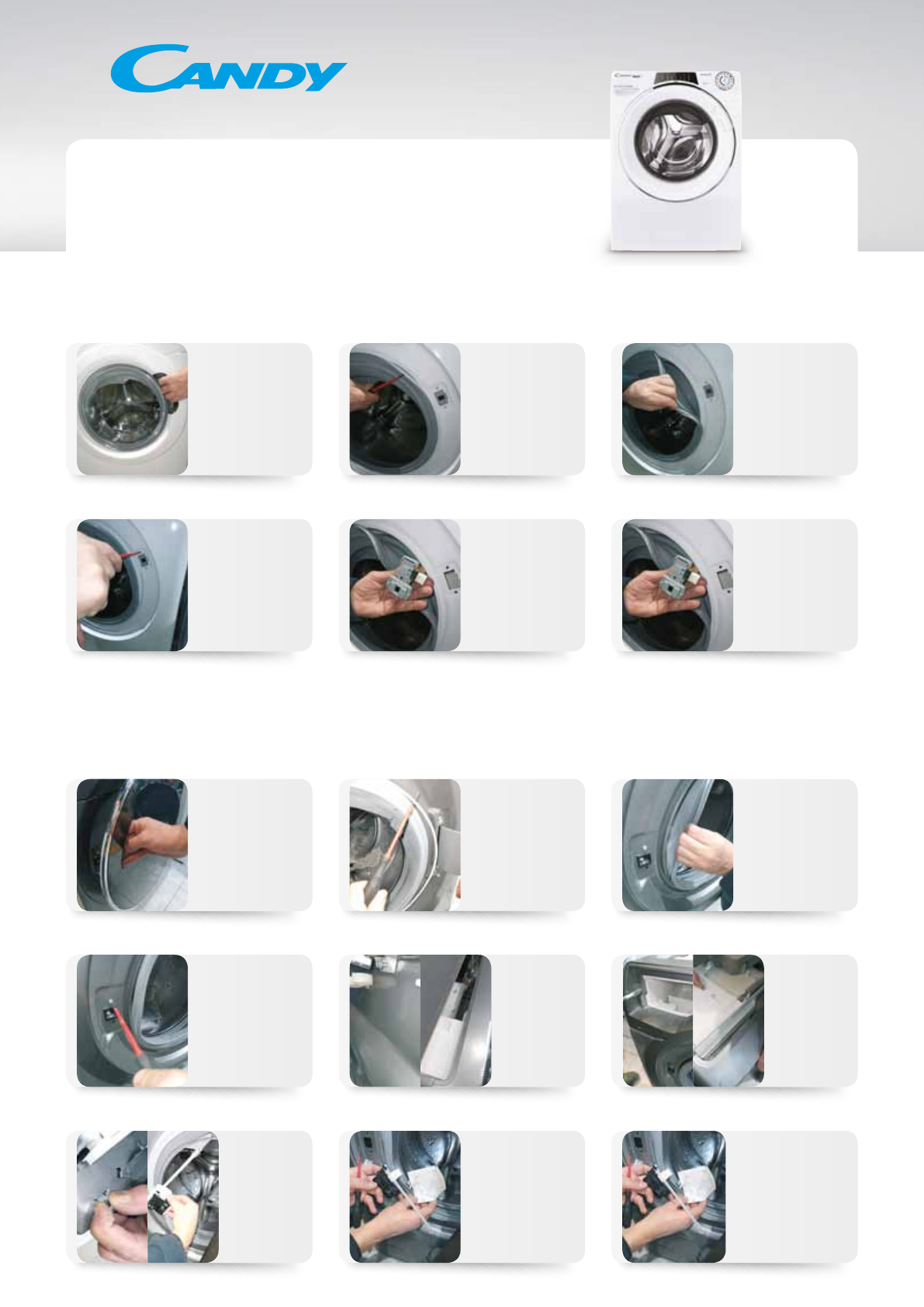 CANDY