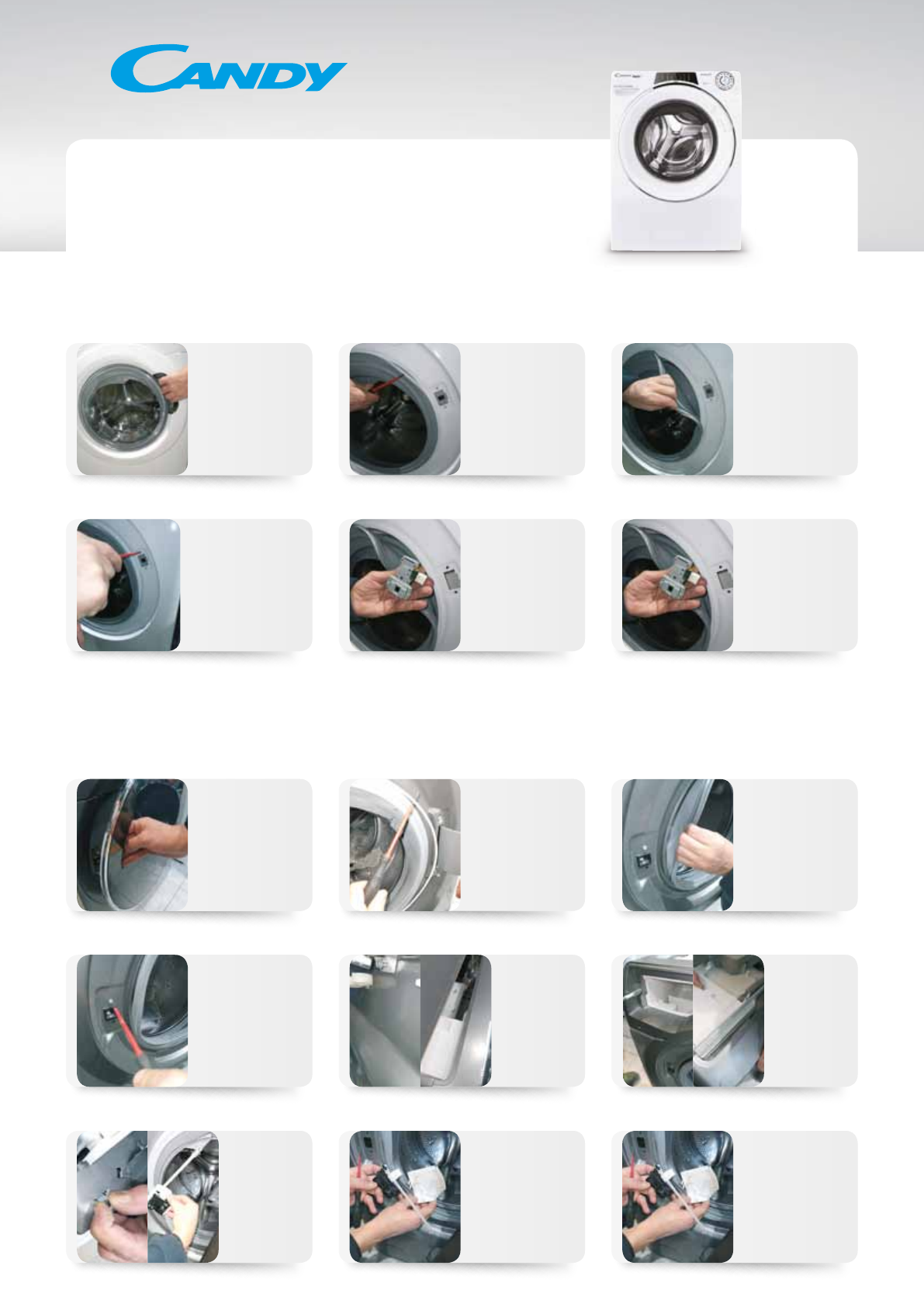 CANDY