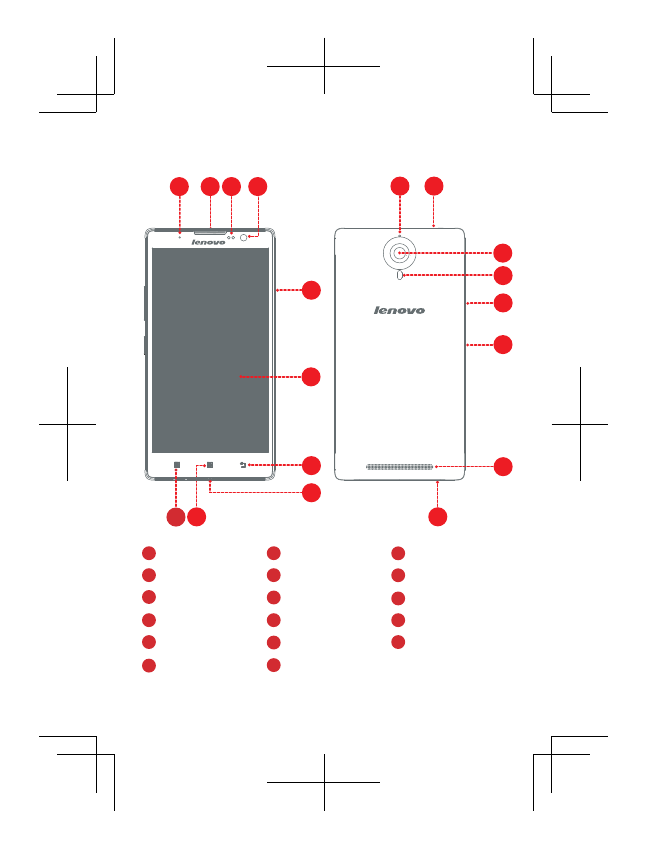 lenovo

lenovo