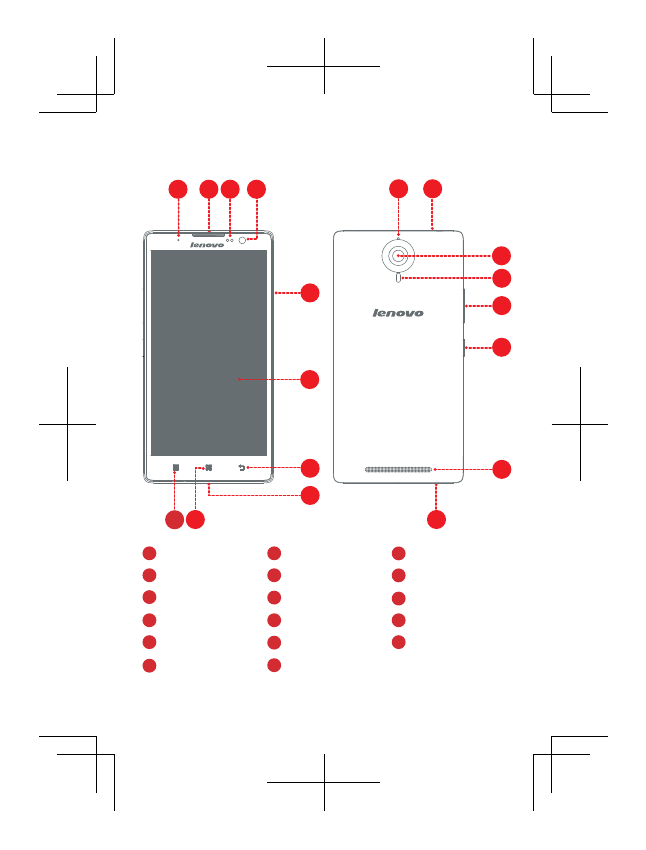 lenovo

lenovo