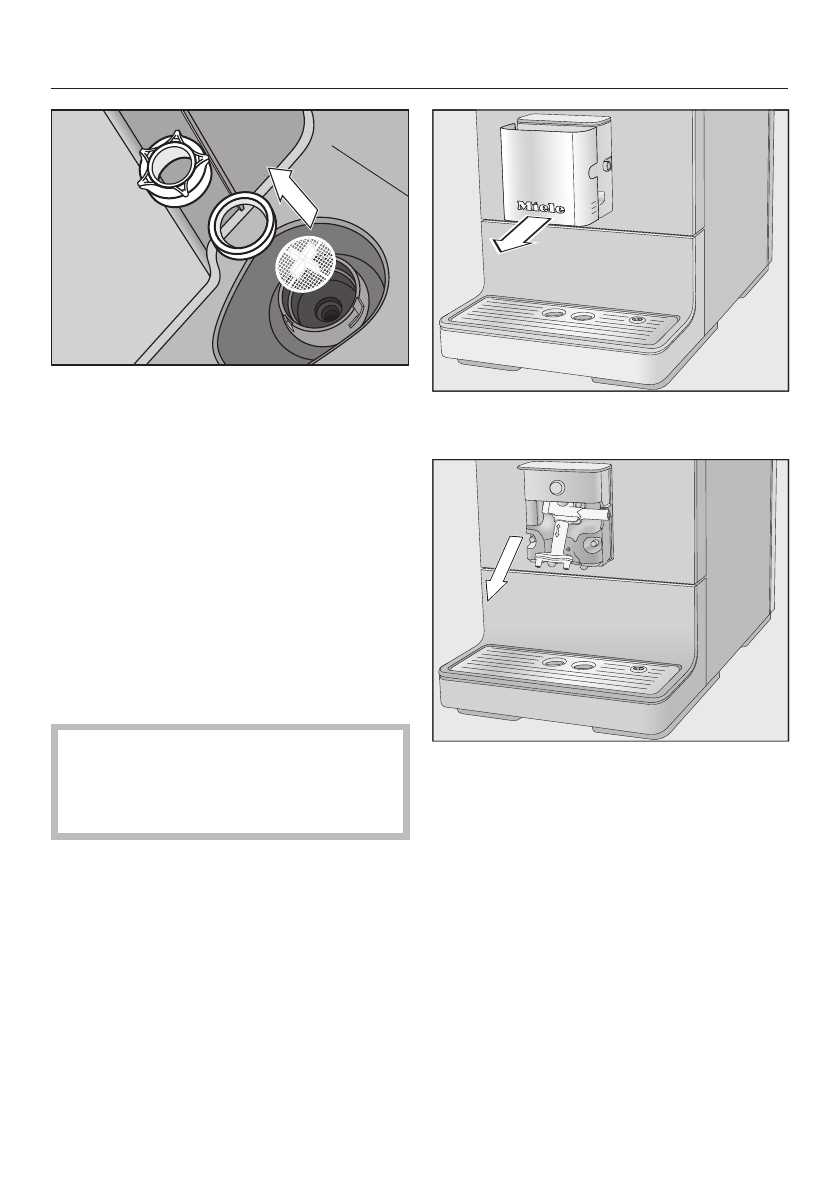 Miele