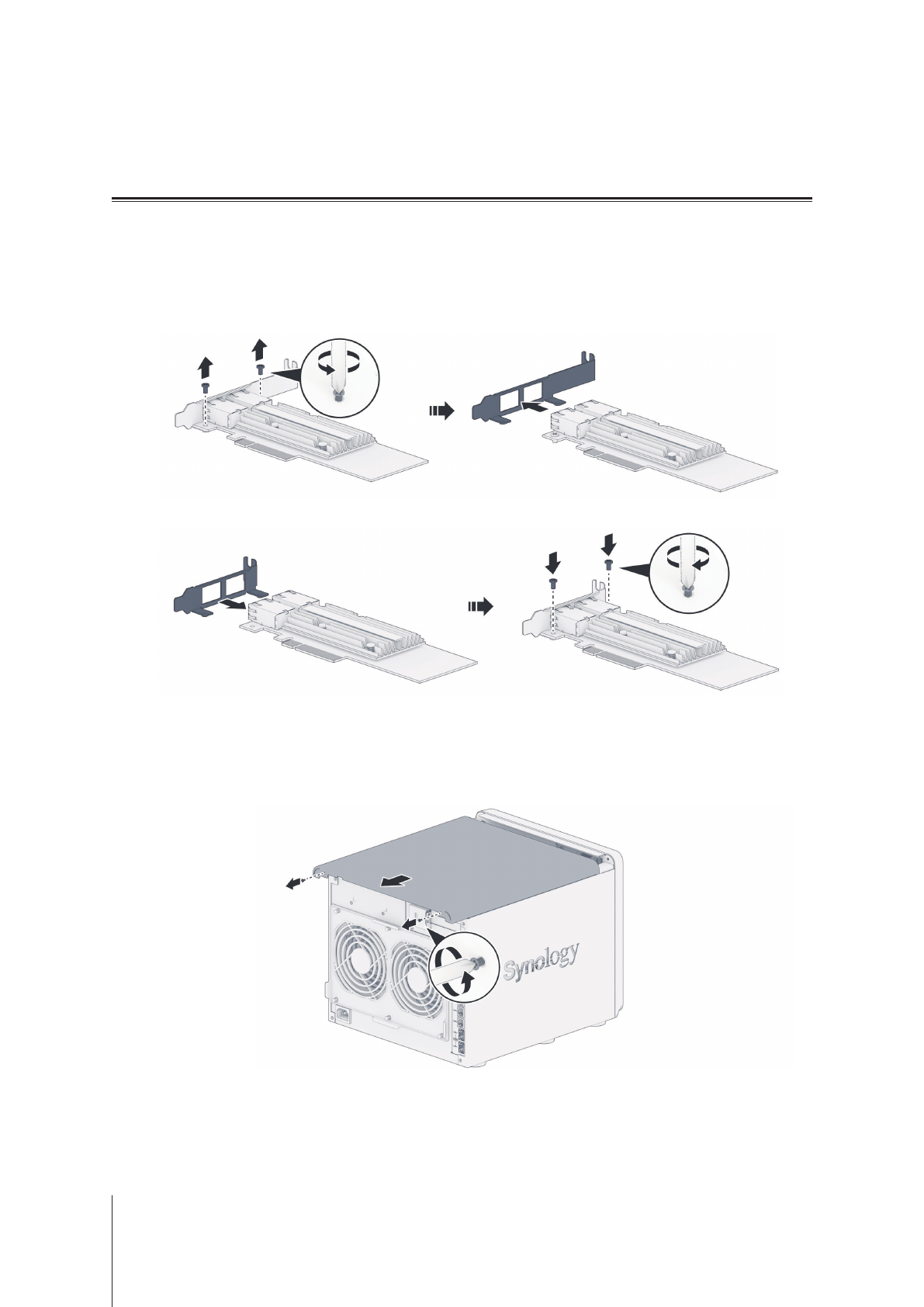 Synology