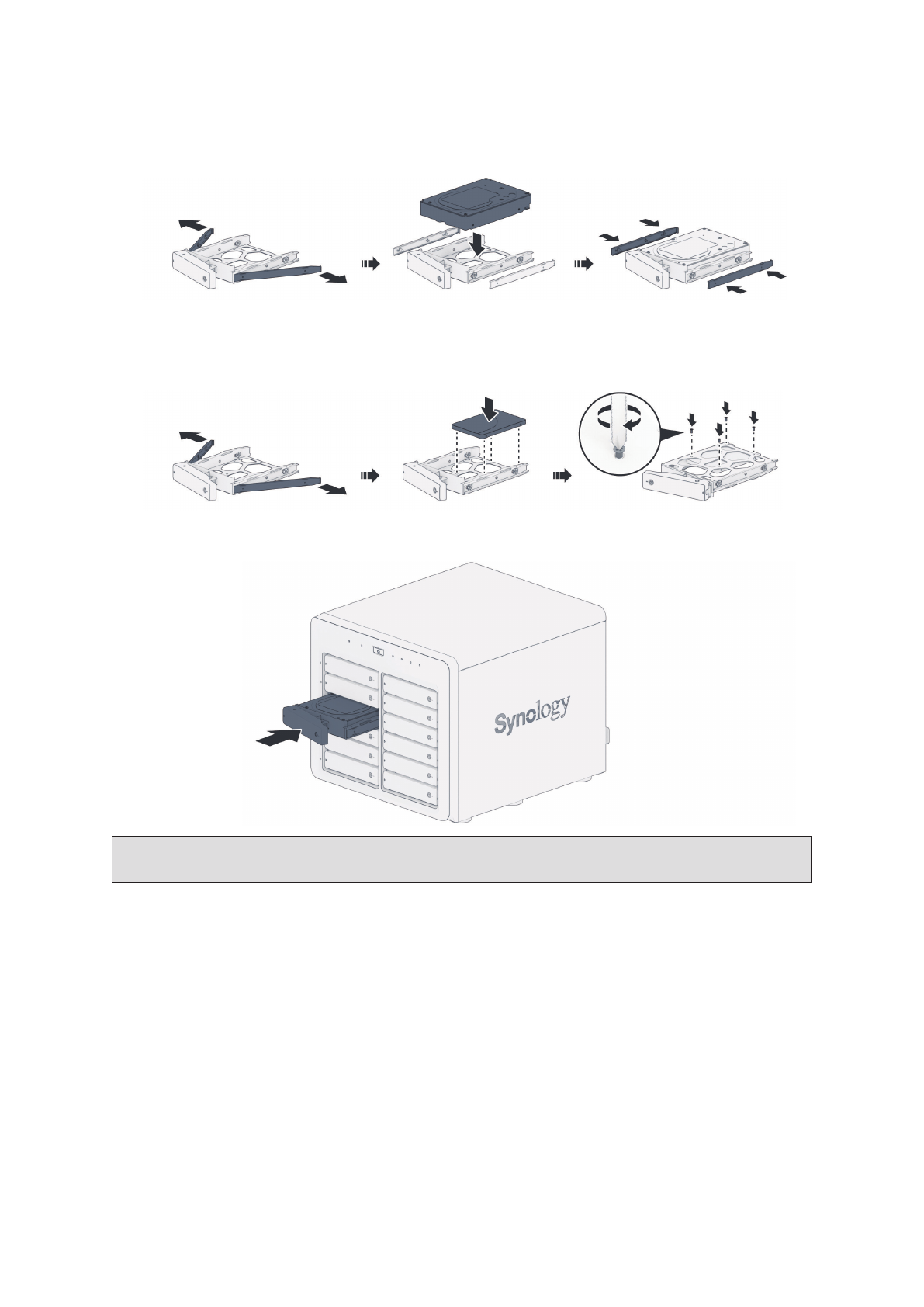 Synology