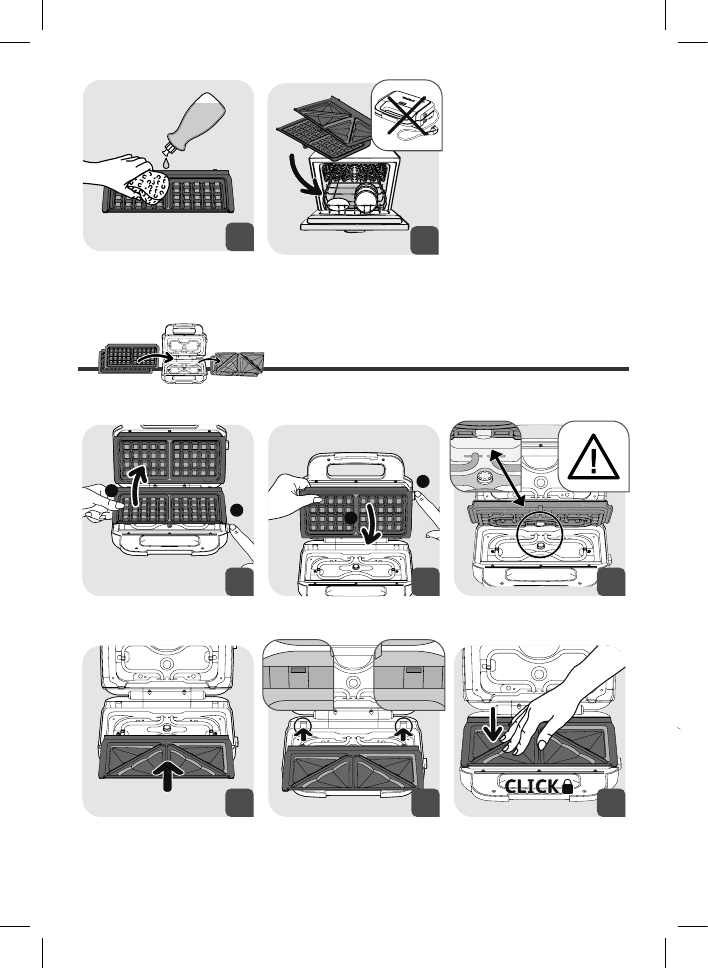 CLICK