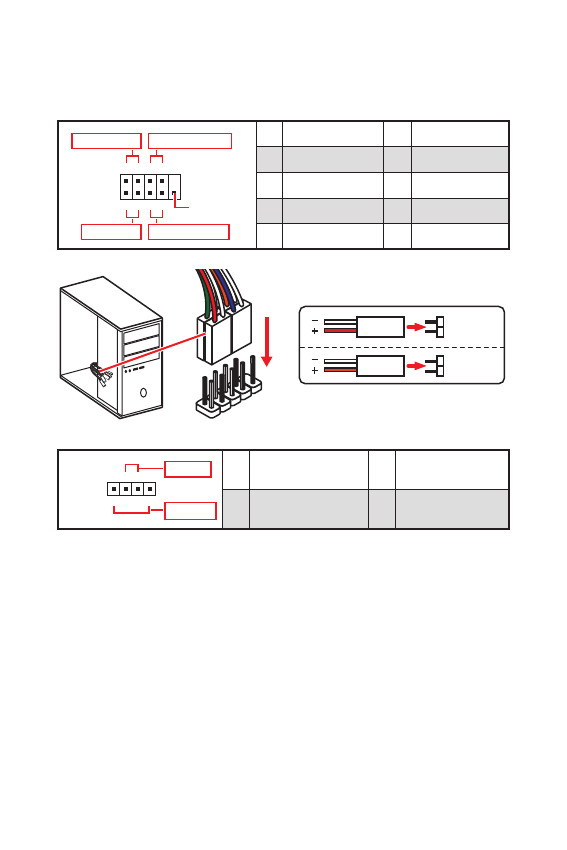 −
+
−
+