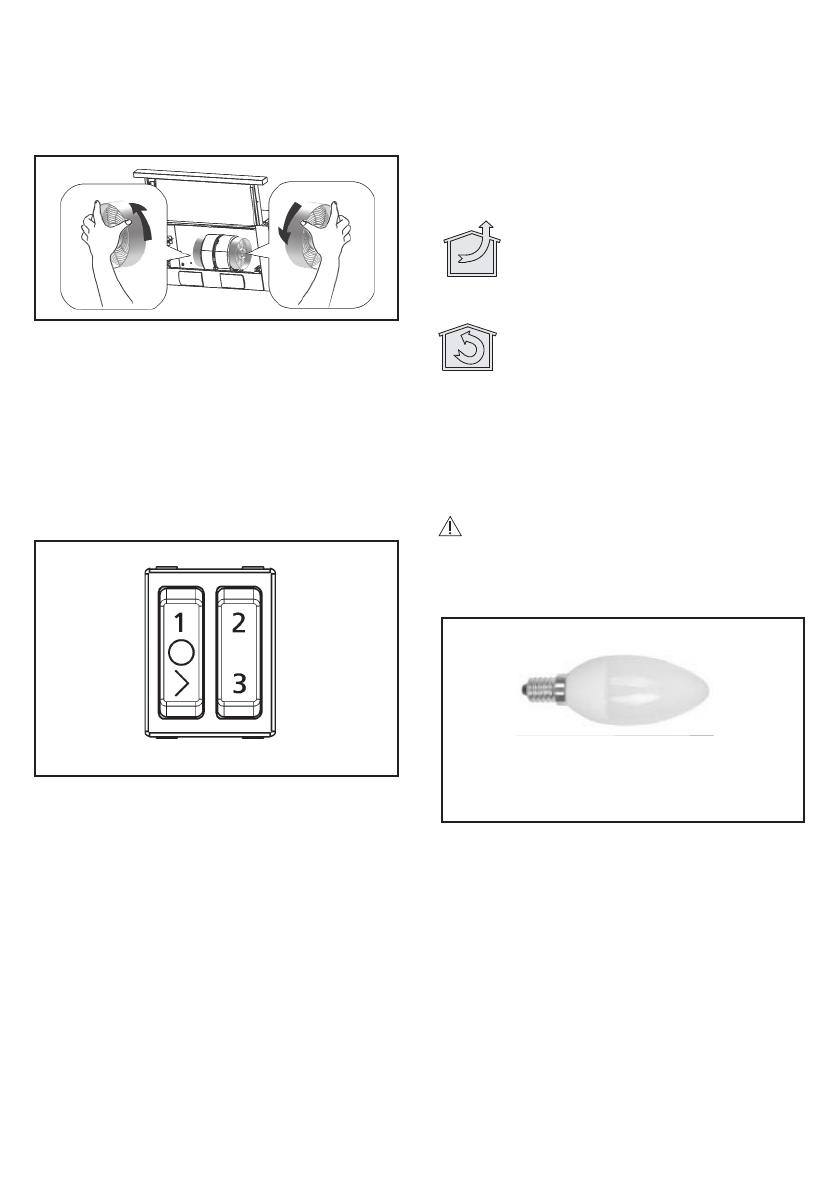 1
2
3