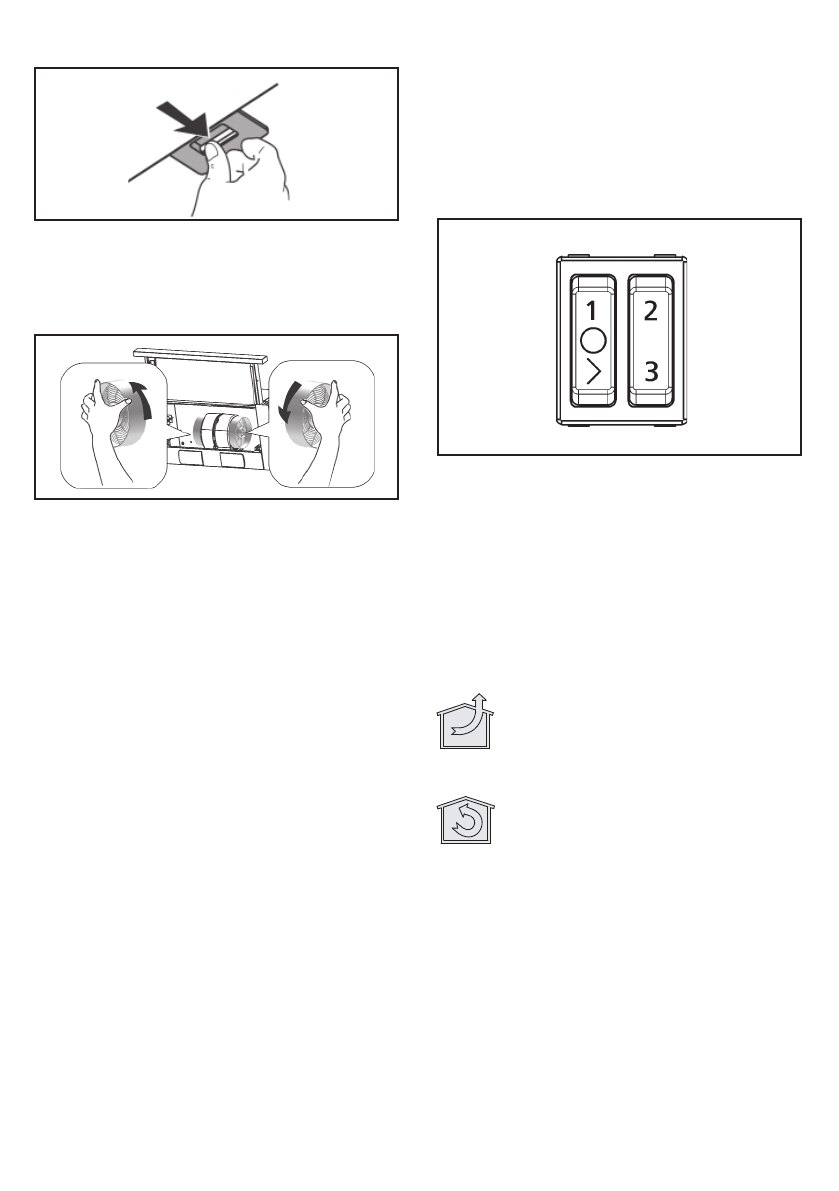 1
2
3