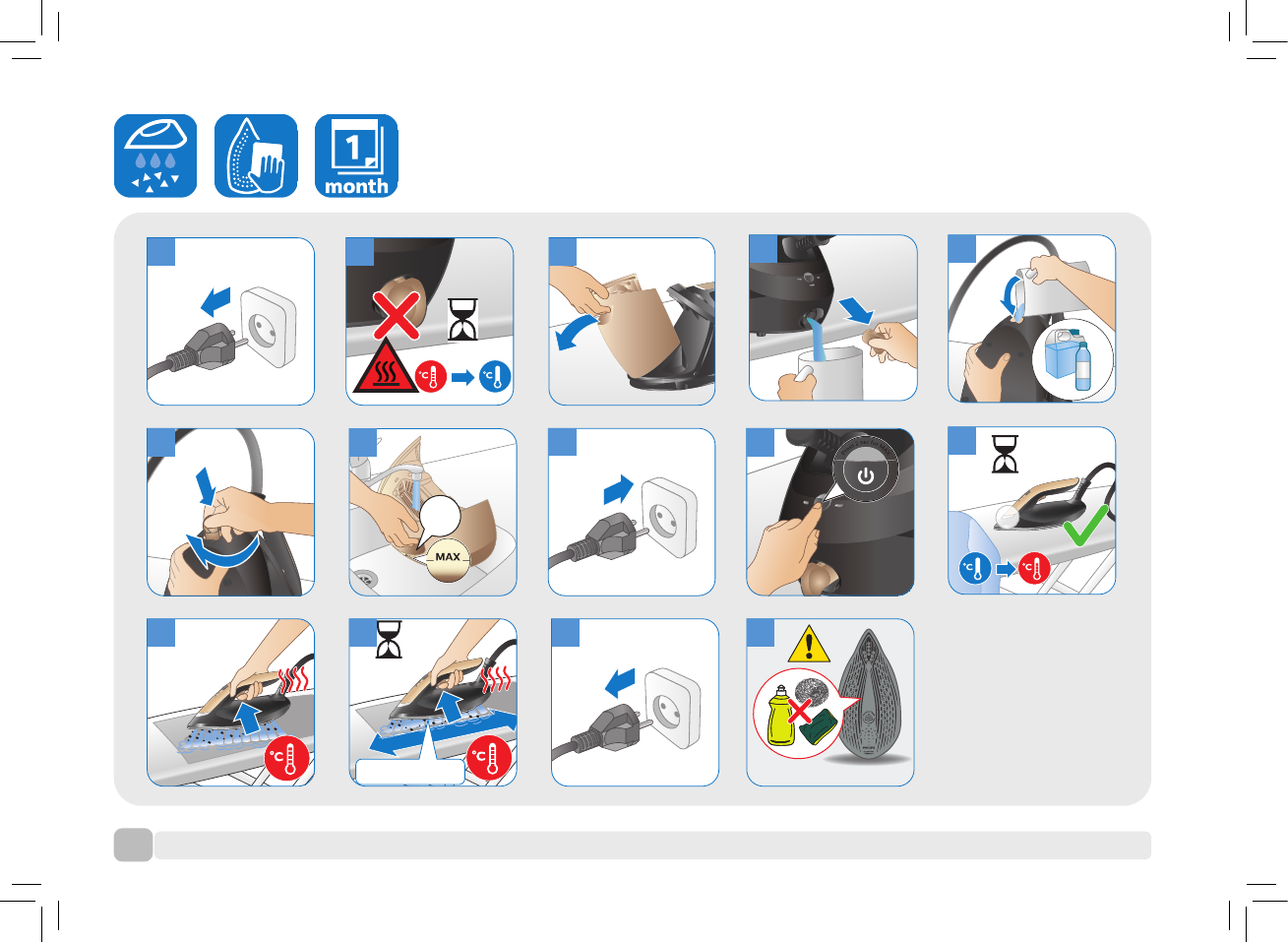 1
month

°C °C

MAX

°C °C

°C

°C