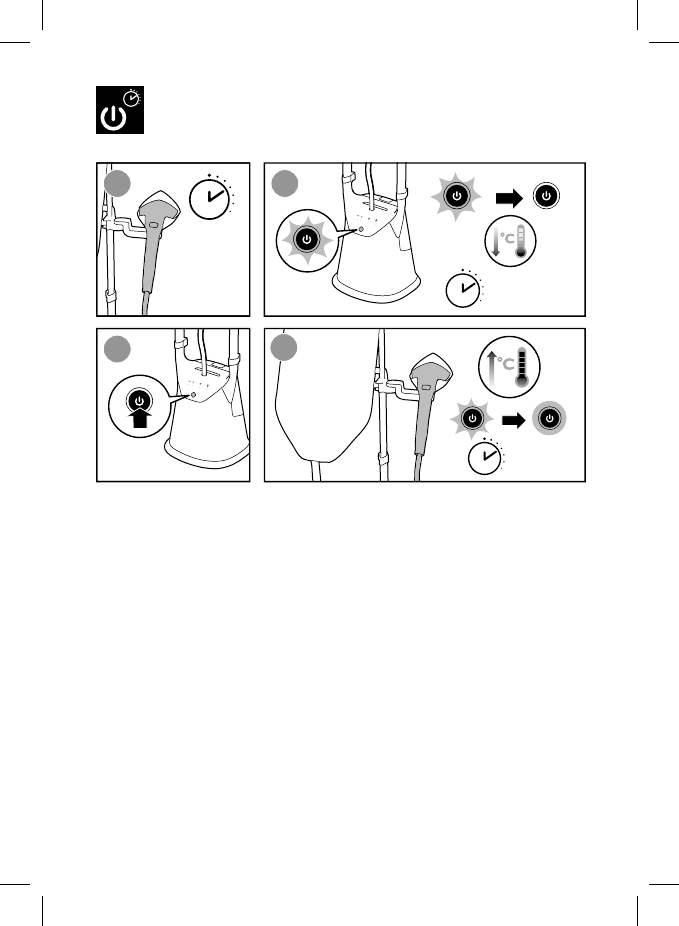 °C

°C