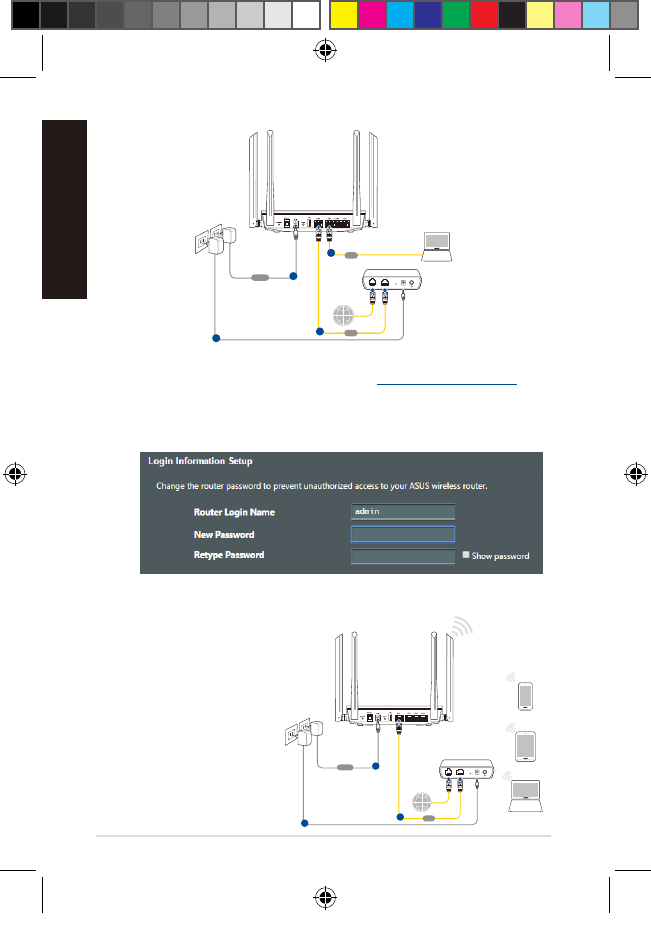 Login Information Setup

Change the router password to prevent unauthorized access to your ASUS wireless router.

Router Login Name admin

New Password

Retype Password Show password