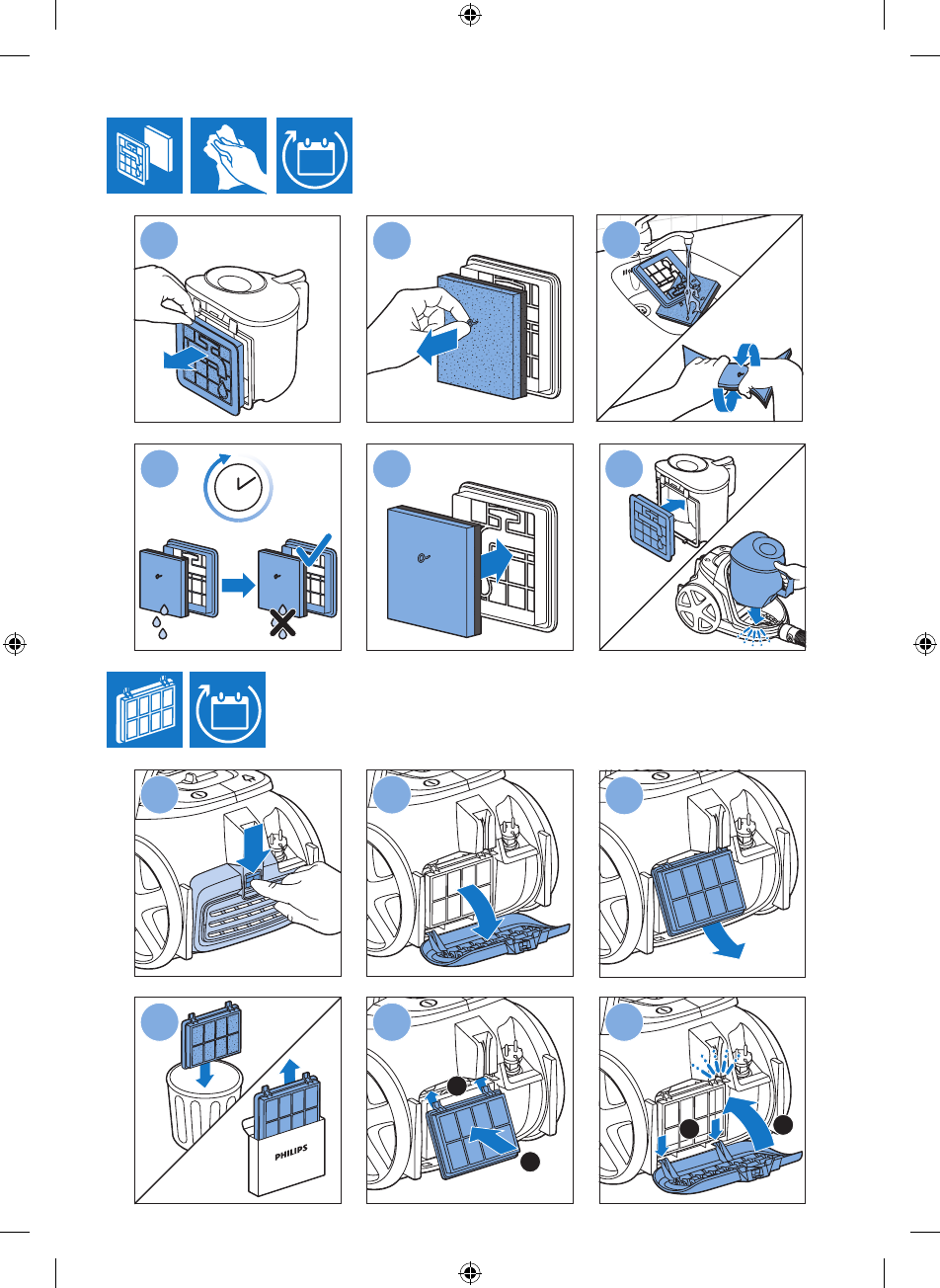 PHILIPS