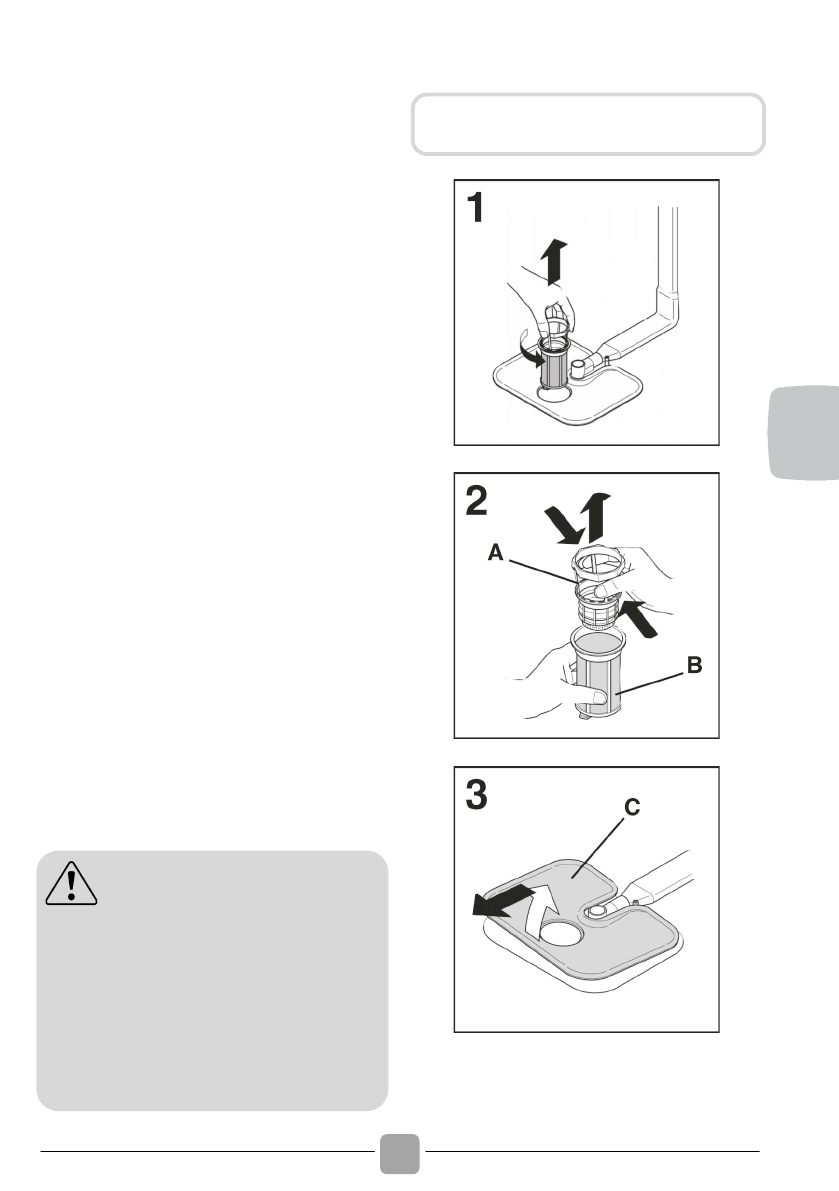 1

2

A

B

3

C