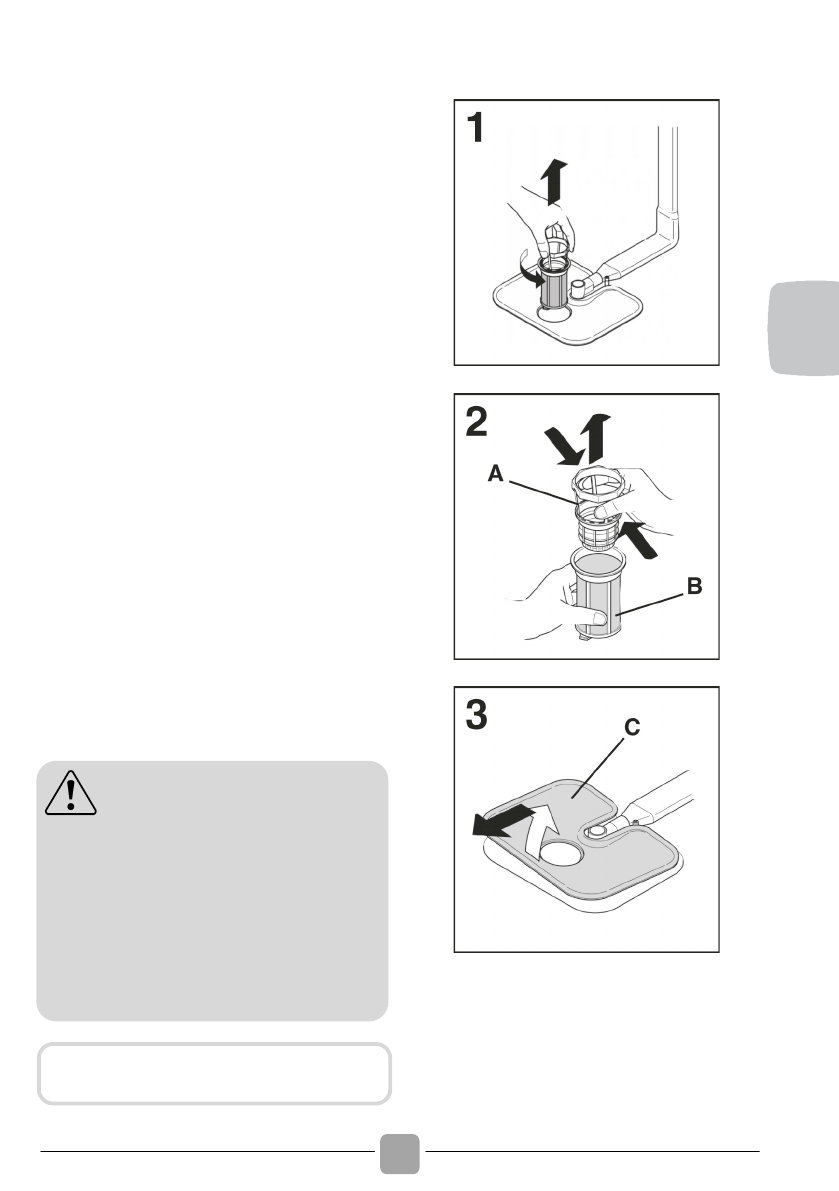 1

2

A

B

3

C