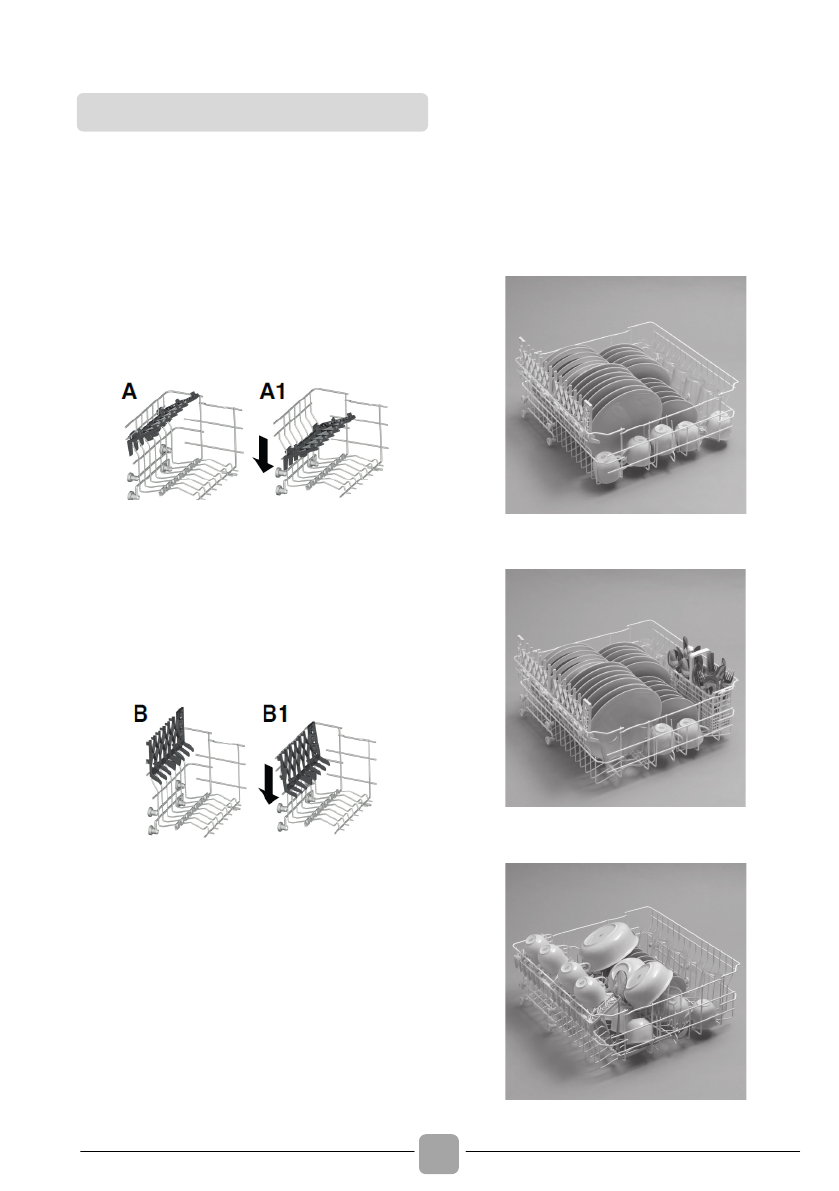 A

A1

B

B1