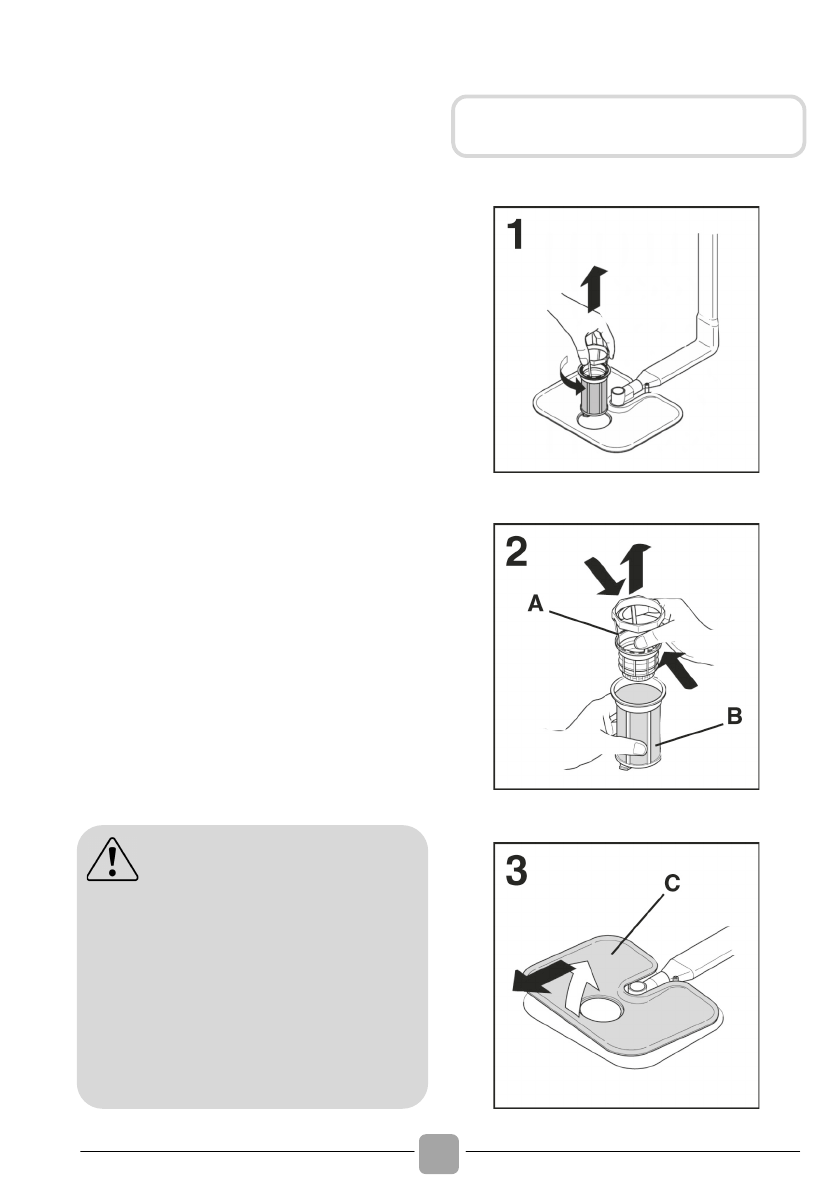 1

2

A

B

3

C