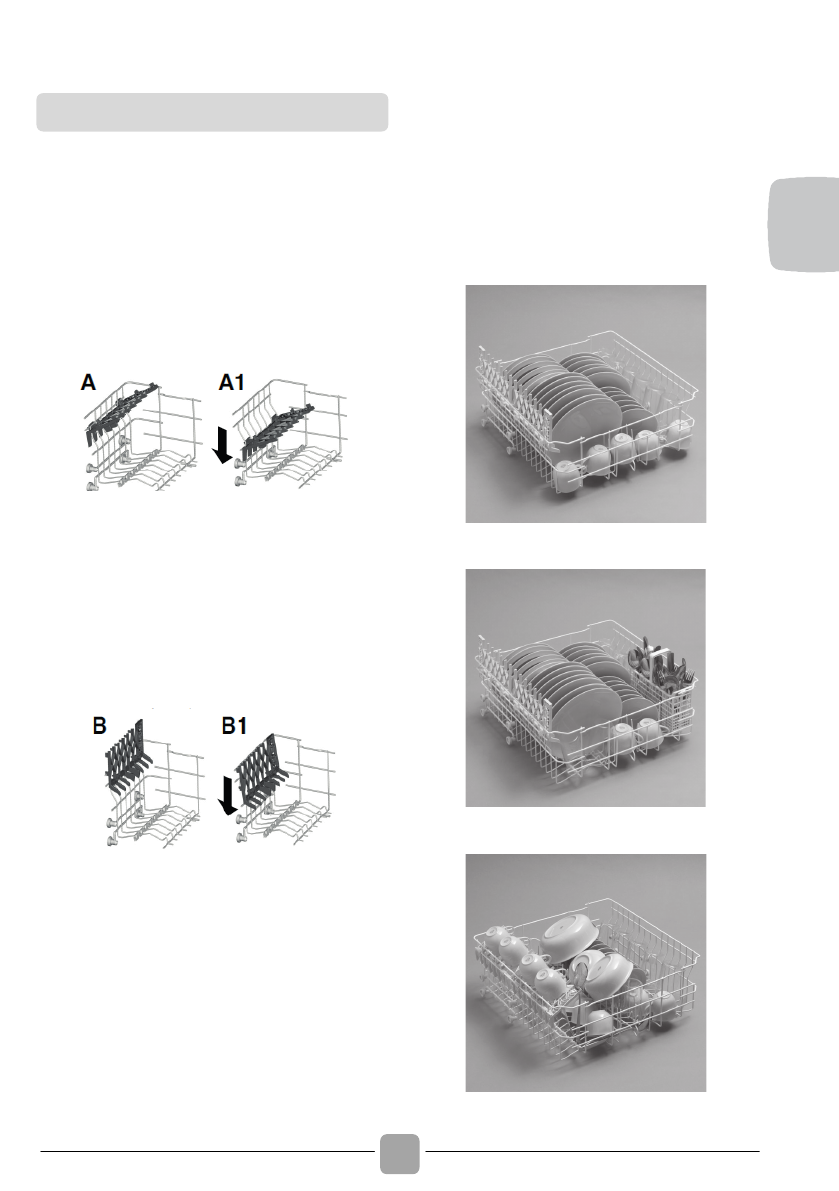 A

A1

B

B1