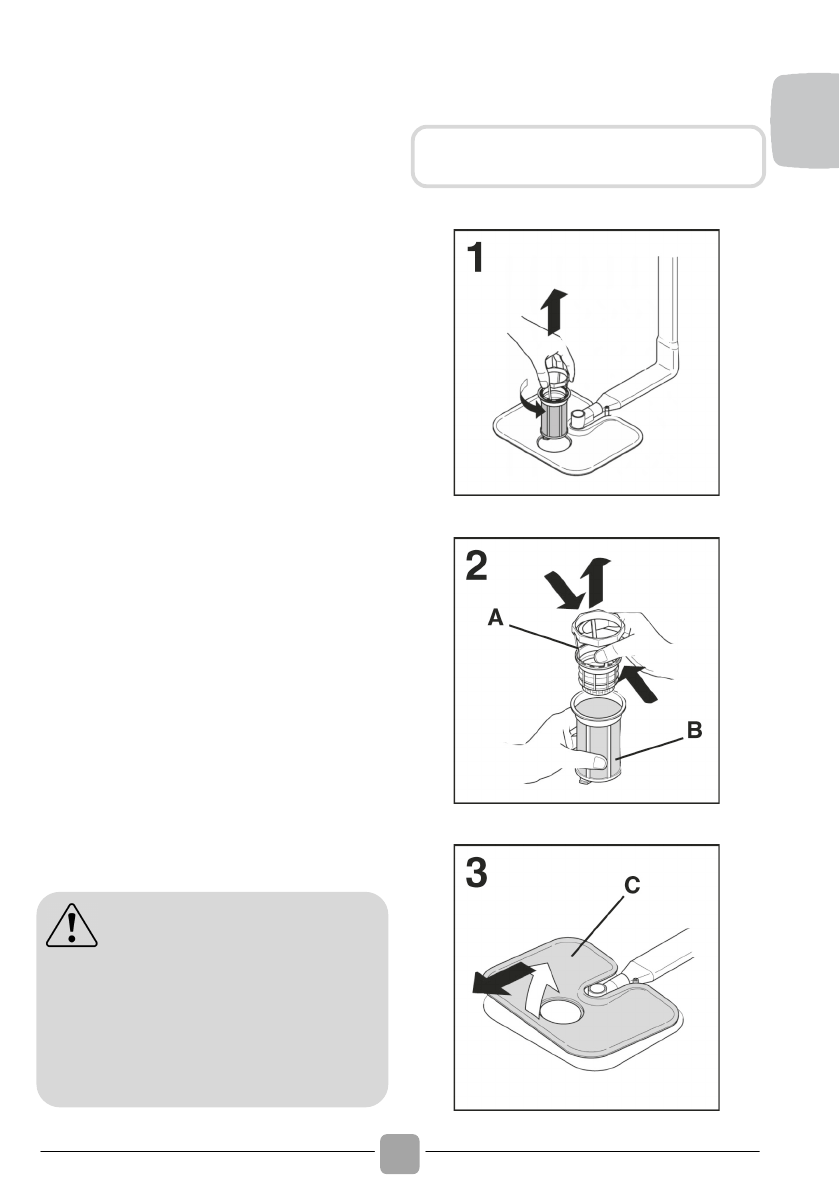 1

2

A

B

3

C