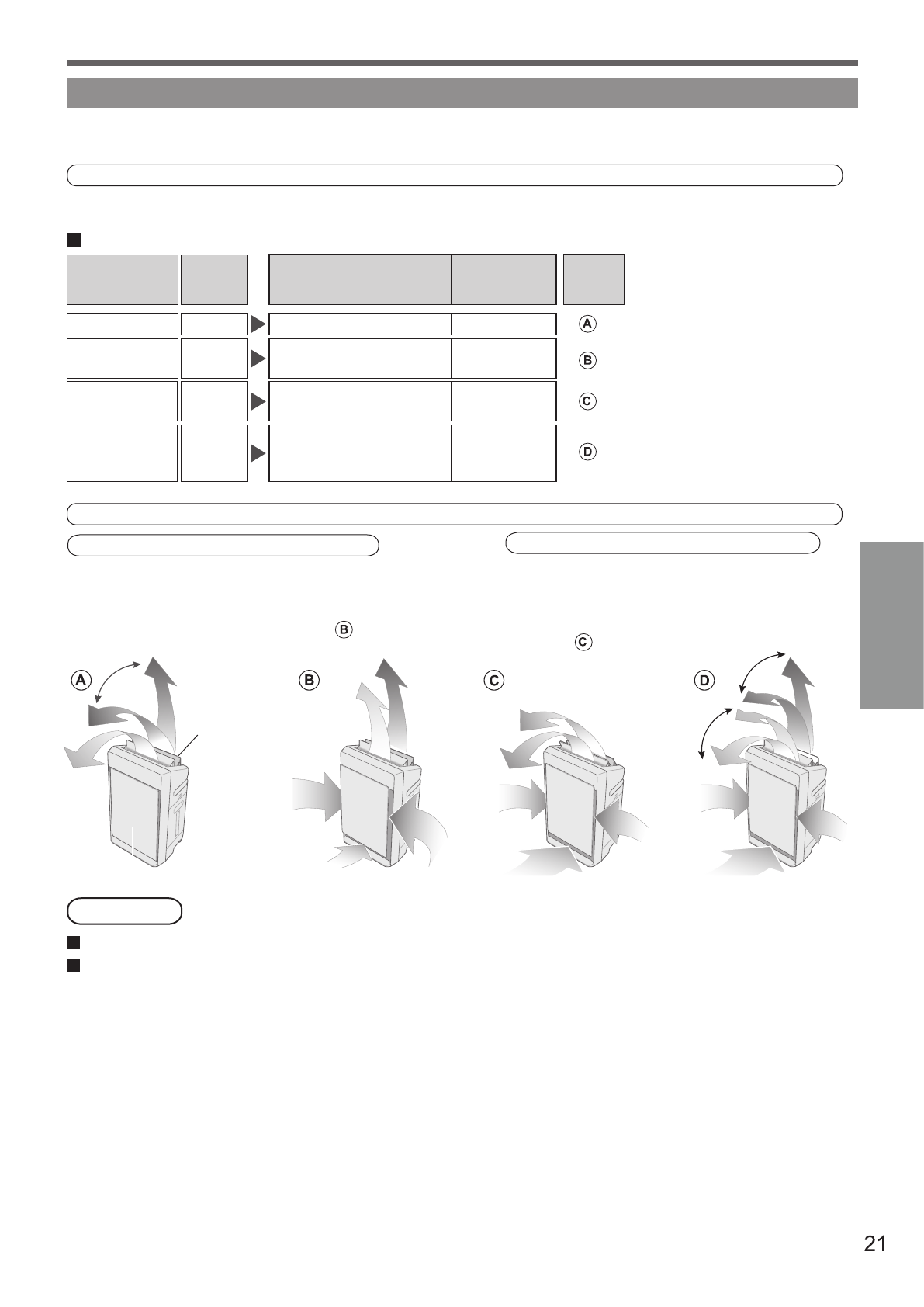 A
B
C
D

B
C

A
B
C
D

21