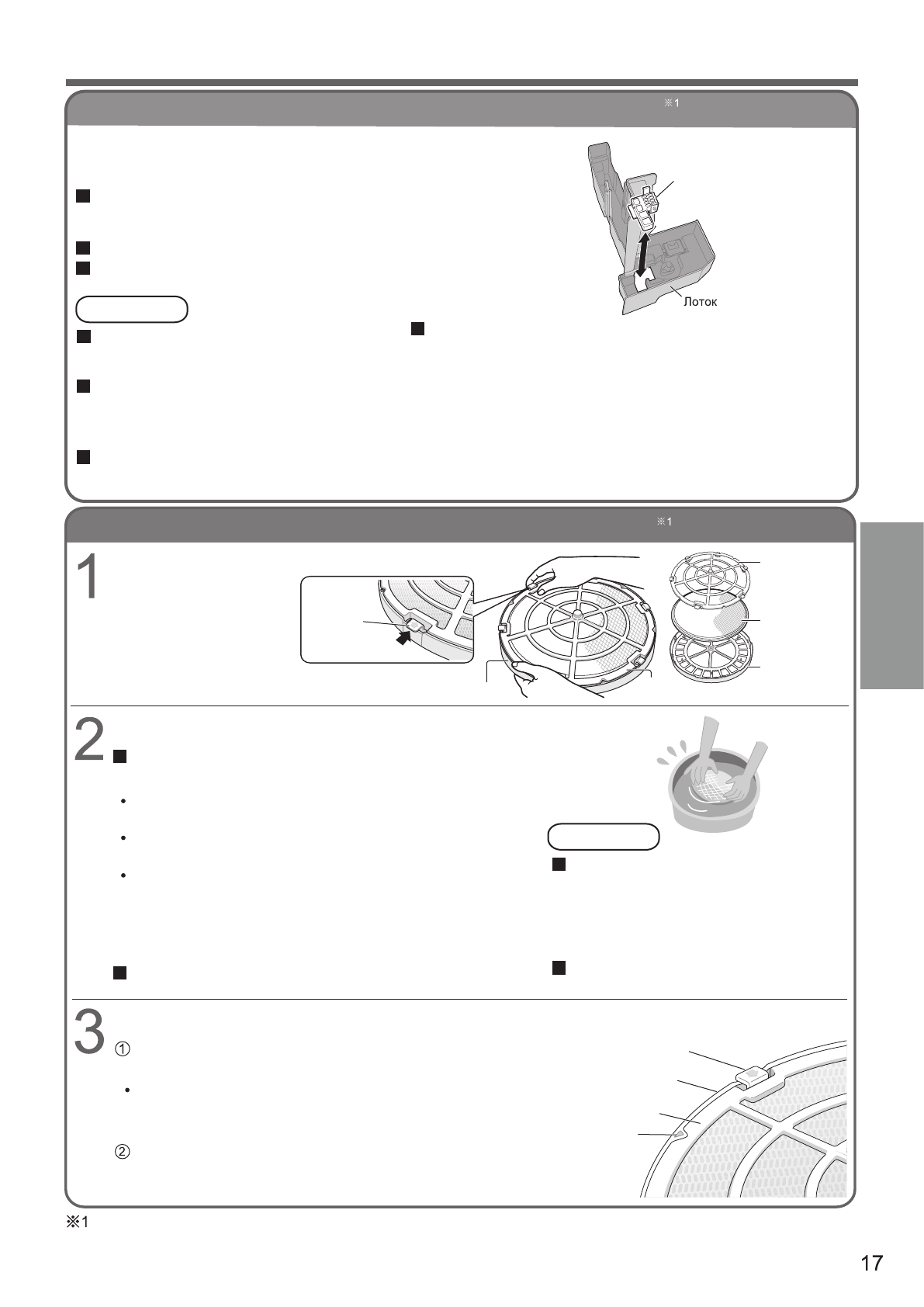 ※1

Лоток

※1

1

2

3
①

②

※1

17