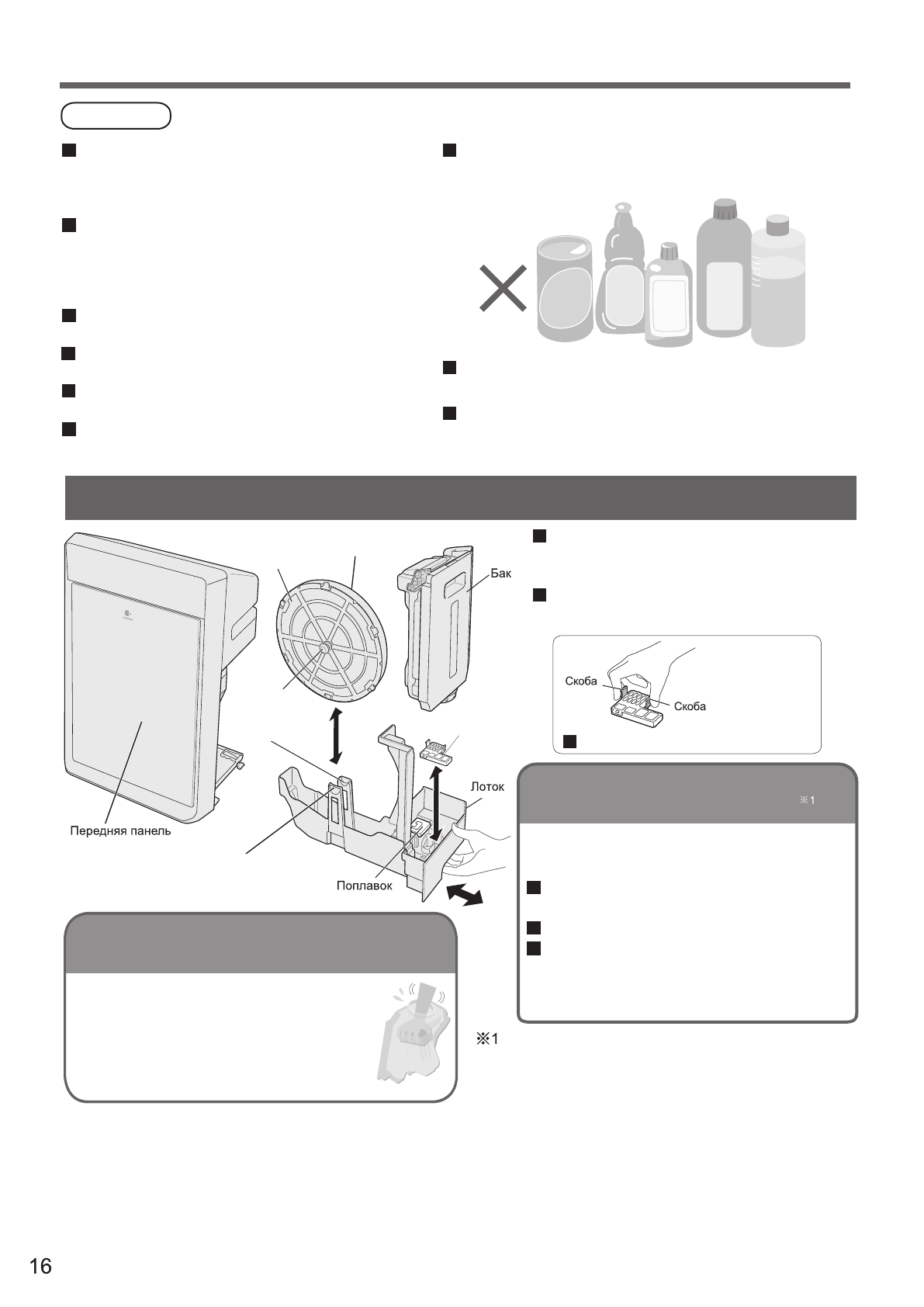 Бак

Скоба

Скоба

Лоток

※1

Передняя панель

Поплавок

※1

16