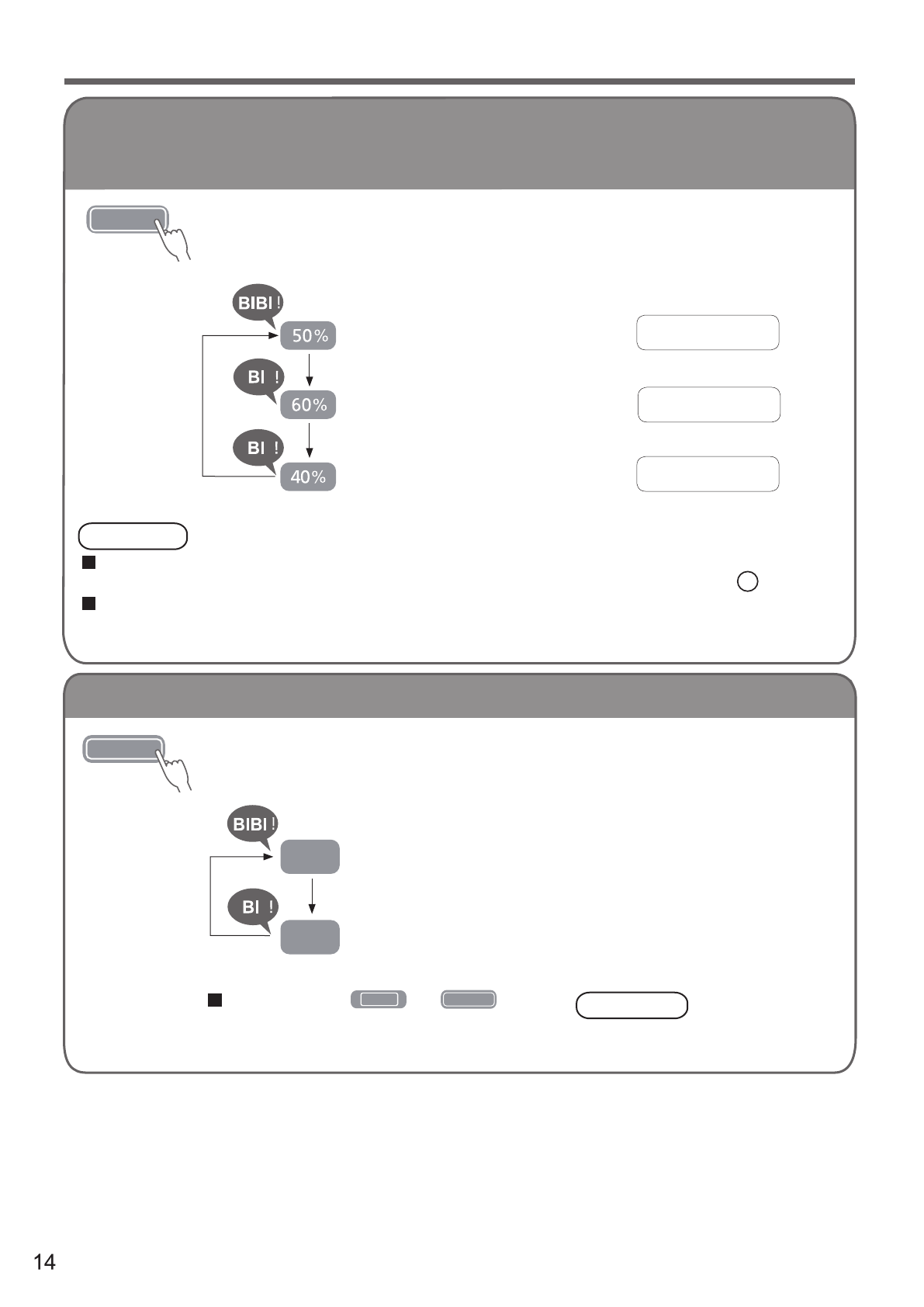 BIBI !

50%

BI !

60%

BI !

40%

BIBI !

BI !

14