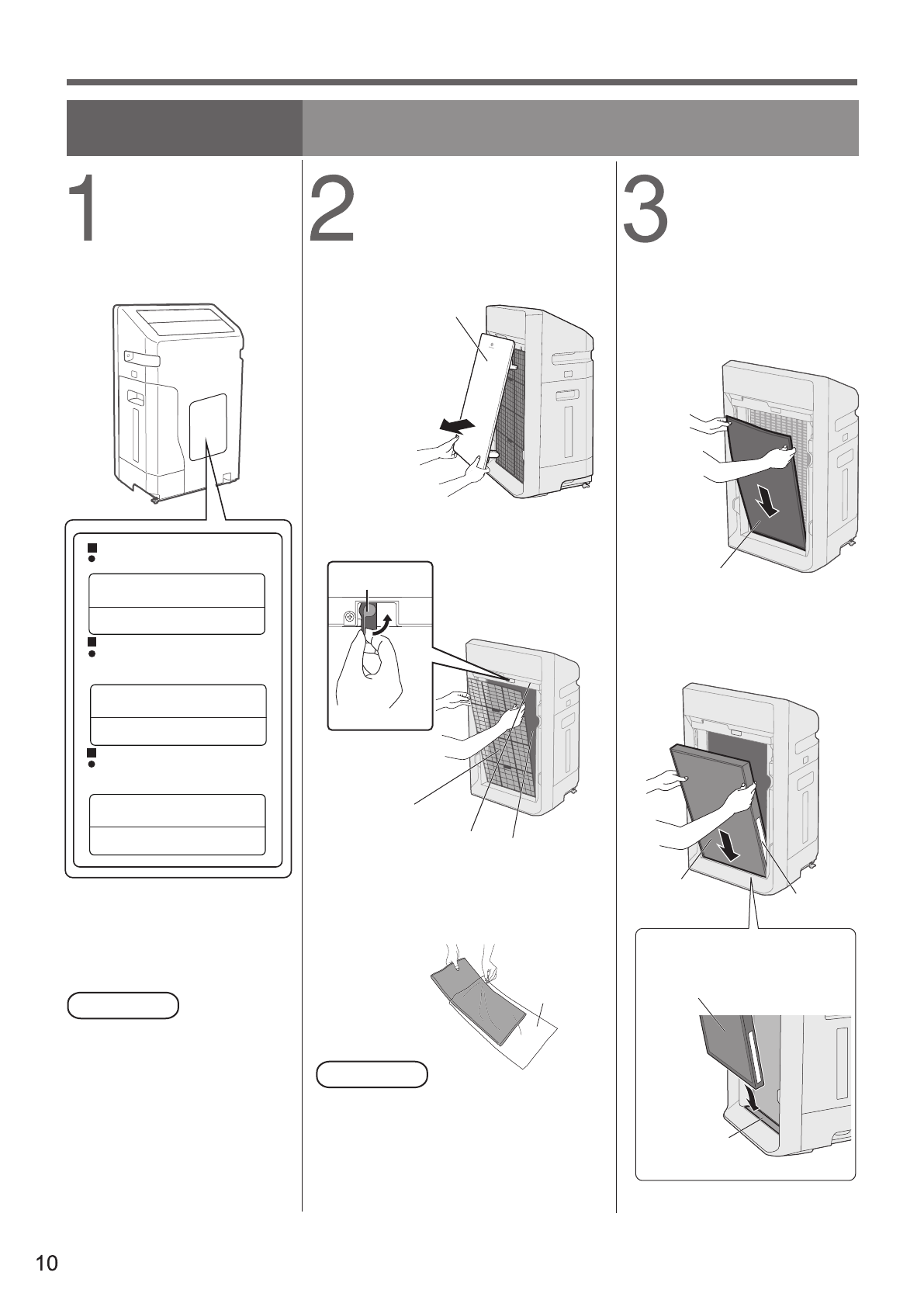 1

2

3

10